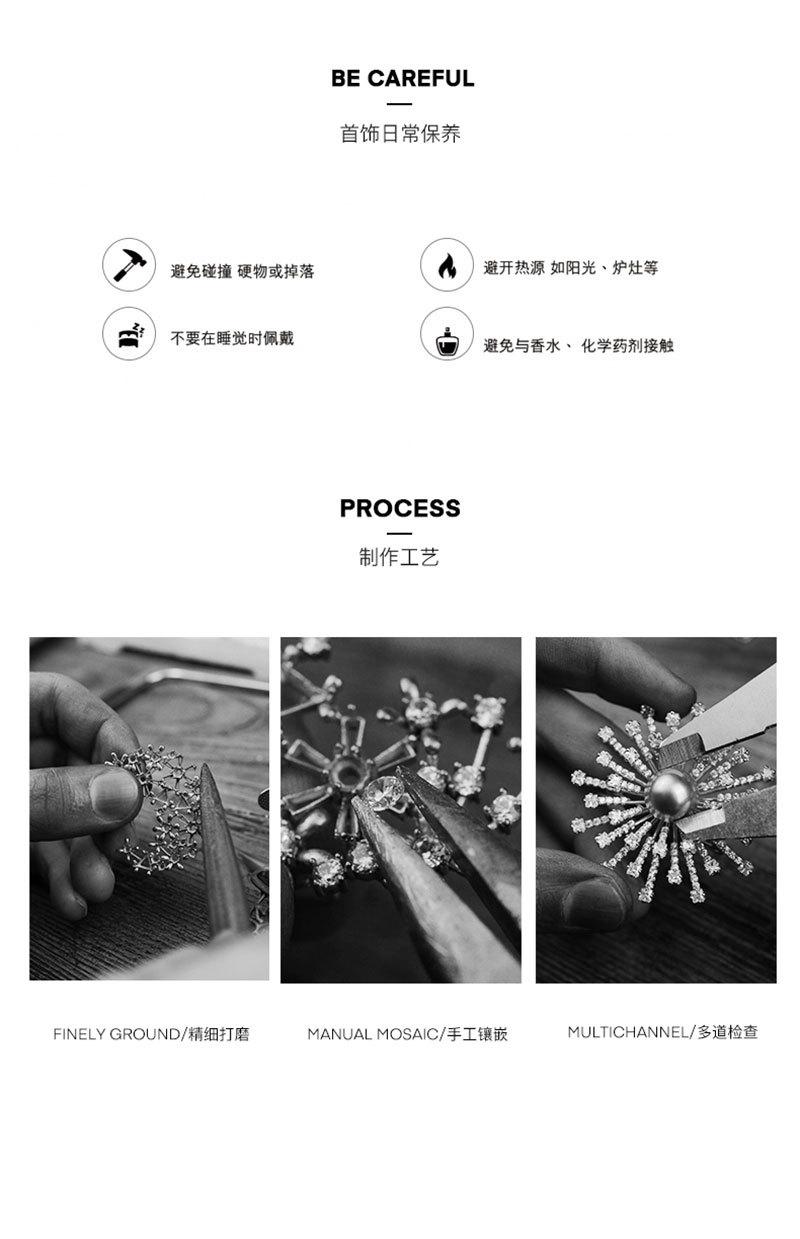 BE CAREFUL

首饰日常保养

避免碰撞 硬物或掉落

避开热源 如阳光、炉灶等

不要在睡觉时佩戴

避免与香水、 化学药剂接触

PROCESS

制作工艺

FINELY GROUND/精细打磨

MANUAL MOSAIC/手工镶嵌

MULTICHANNEL/多道检查