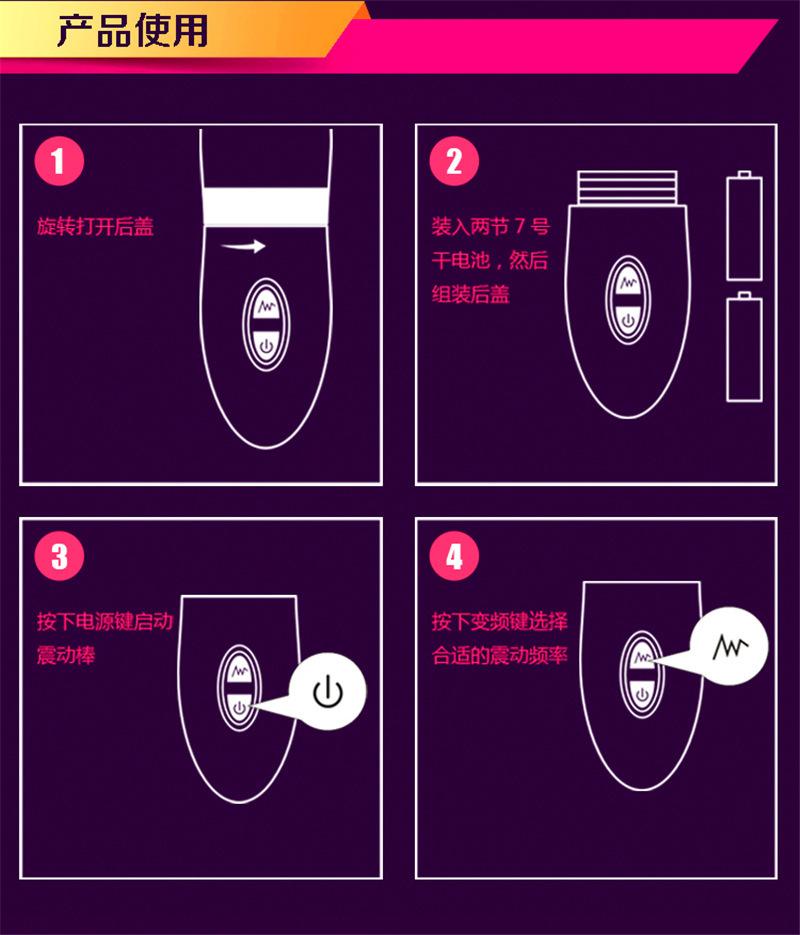 产品使用

1

旋转打开后盖

2

装入两节 7 号干电池，然后组装后盖

3

按下电源键启动震动棒

4

按下变频键选择合适的震动频率