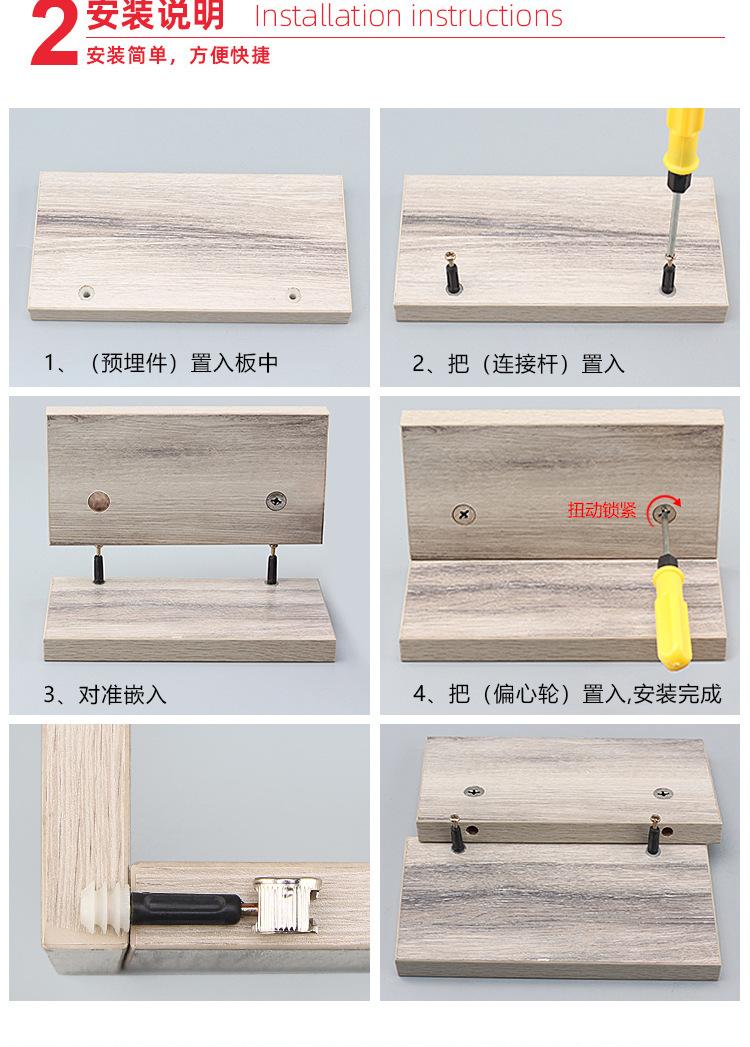 2 安装说明 Installation instructions
安装简单，方便快捷

1、（预埋件）置入板中

2、把（连接杆）置入

3、对准嵌入

扭动锁紧

4、把（偏心轮）置入,安装完成