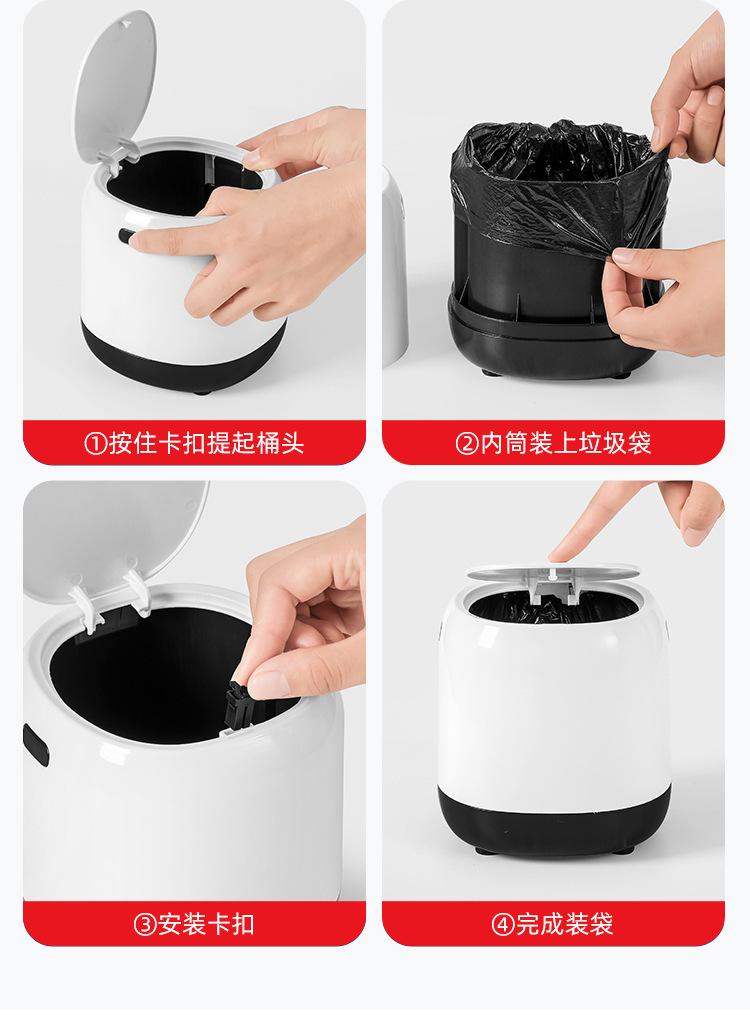 ①按住卡扣提起桶头

②内筒装上垃圾袋

③安装卡扣

④完成装袋