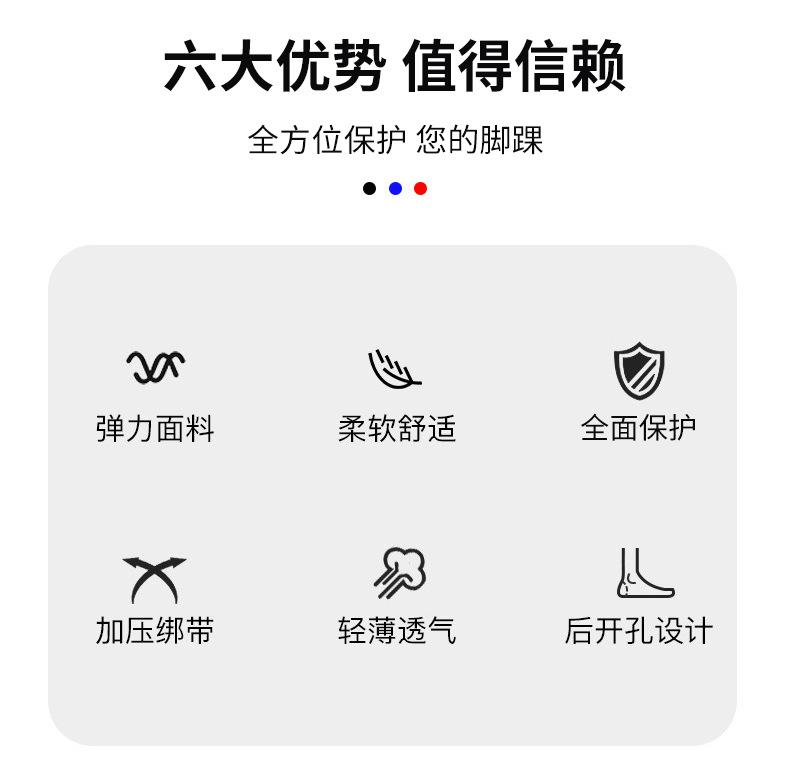 六大优势 值得信赖

全方位保护 您的脚踝

弹力面料

柔软舒适

全面保护

加压绑带

轻薄透气

后开孔设计