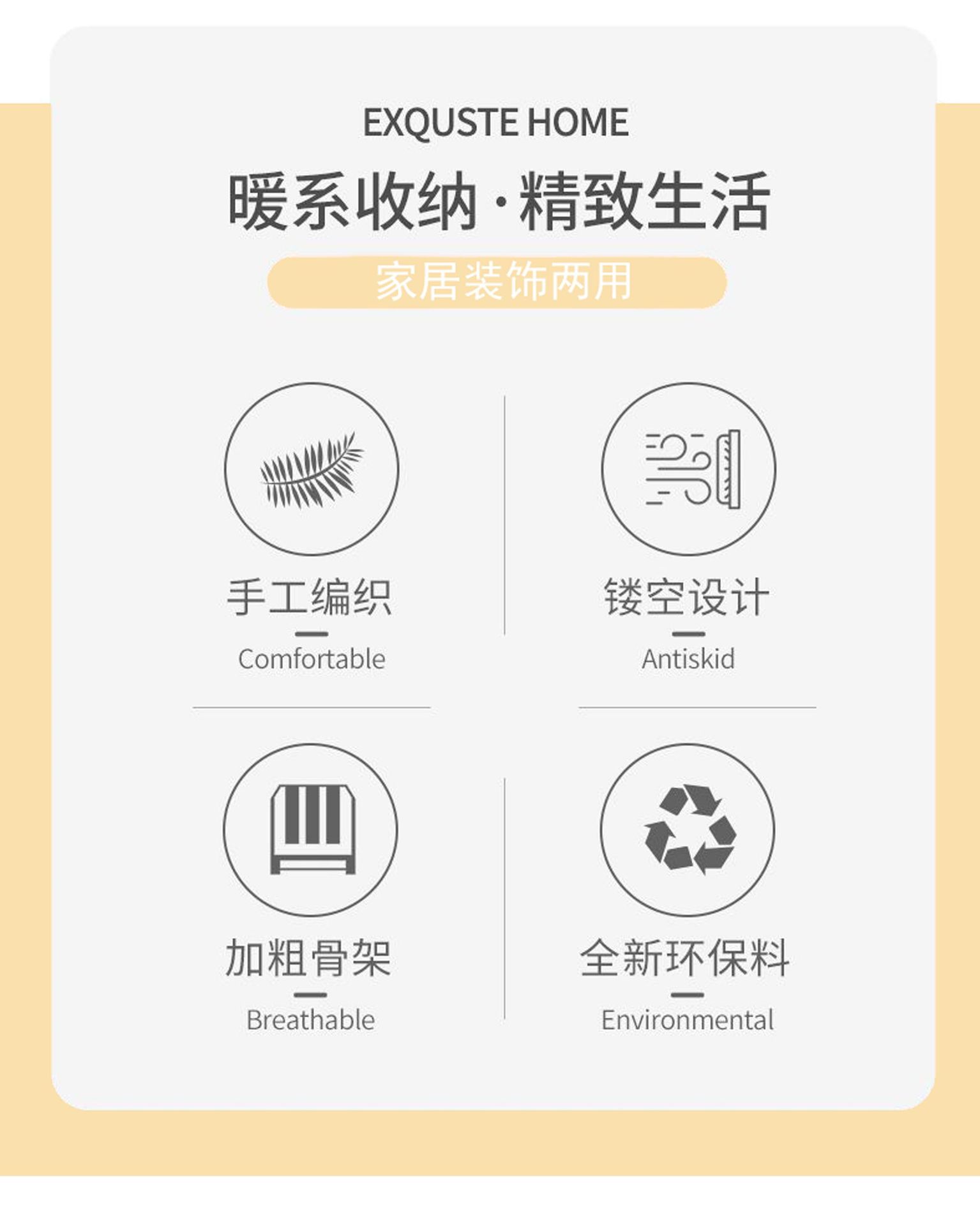 EXQUSTE HOME

暖系收纳·精致生活

家居装饰两用

手工编织
Comfortable

镂空设计
Antiskid

加粗骨架
Breathable

全新环保料
Environmental