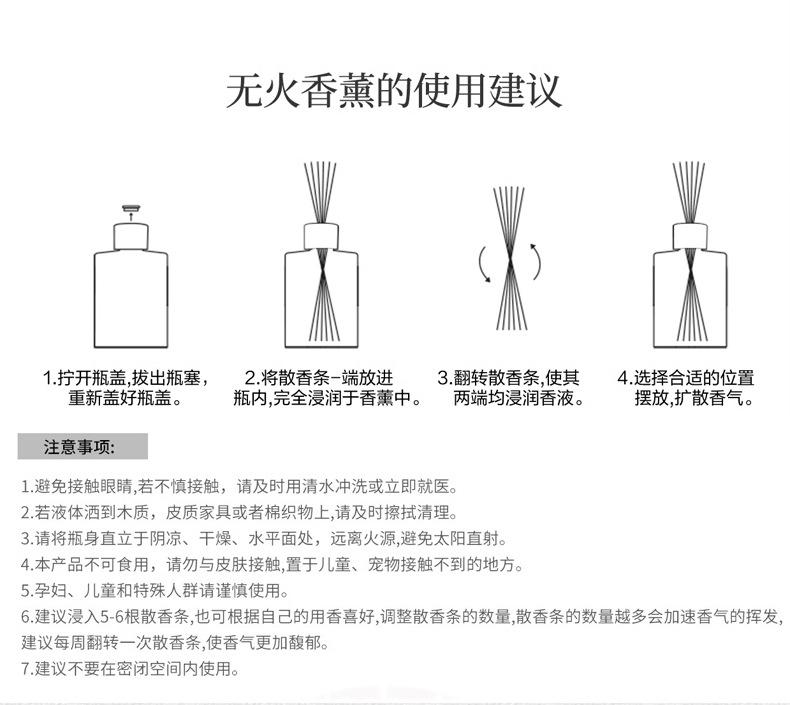 无火香薰的使用建议

1.拧开瓶盖,拔出瓶塞，重新盖好瓶盖。

2.将散香条-端放进瓶内,完全浸润于香薰中。

3.翻转散香条,使其两端均浸润香液。

4.选择合适的位置摆放,扩散香气。

注意事项:

1.避免接触眼睛,若不慎接触，请及时用清水冲洗或立即就医。
2.若液体洒到木质，皮质家具或者棉织物上,请及时擦拭清理。
3.请将瓶身直立于阴凉、干燥、水平面处，远离火源,避免太阳直射。
4.本产品不可食用，请勿与皮肤接触,置于儿童、宠物接触不到的地方。
5.孕妇、儿童和特殊人群请谨慎使用。
6.建议浸入5-6根散香条,也可根据自己的用香喜好,调整散香条的数量,散香条的数量越多会加速香气的挥发,建议每周翻转一次散香条,使香气更加馥郁。
7.建议不要在密闭空间内使用。