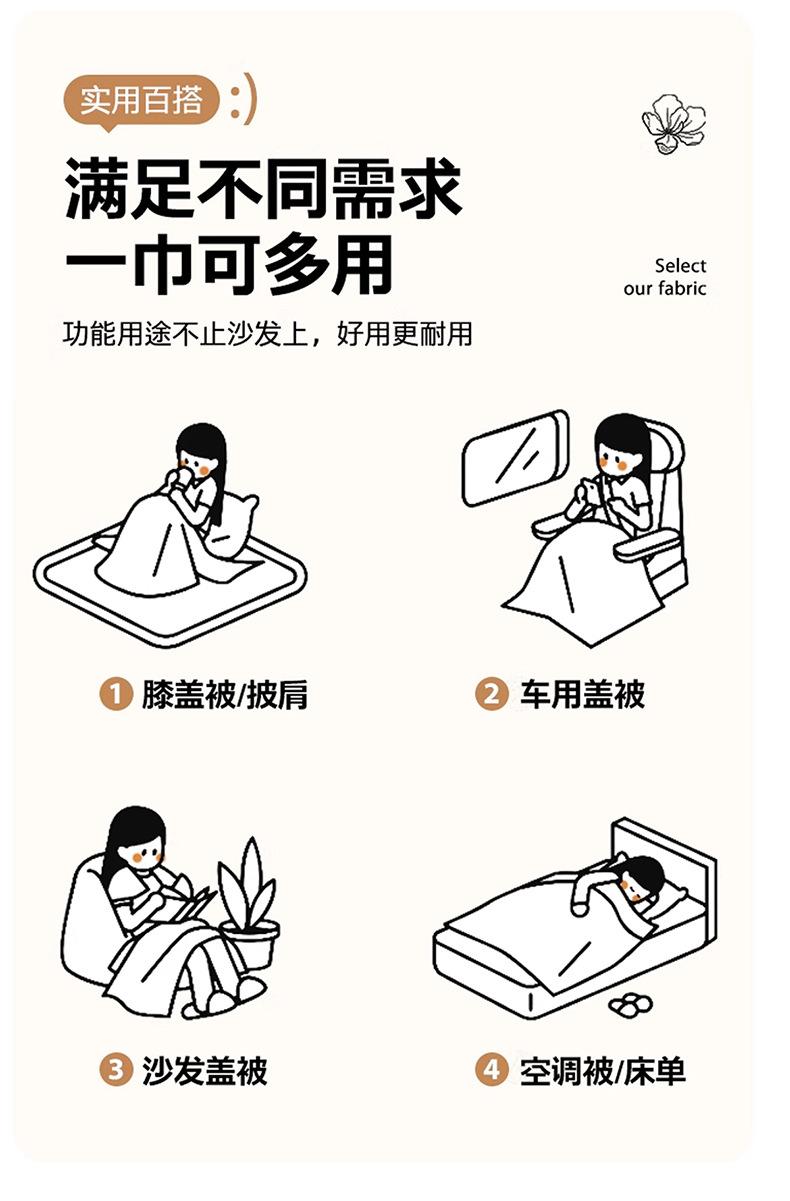 实用百搭 :)

满足不同需求
一巾可多用

Select
our fabric

功能用途不止沙发上，好用更耐用

1 膝盖被/披肩

2 车用盖被

3 沙发盖被

4 空调被/床单