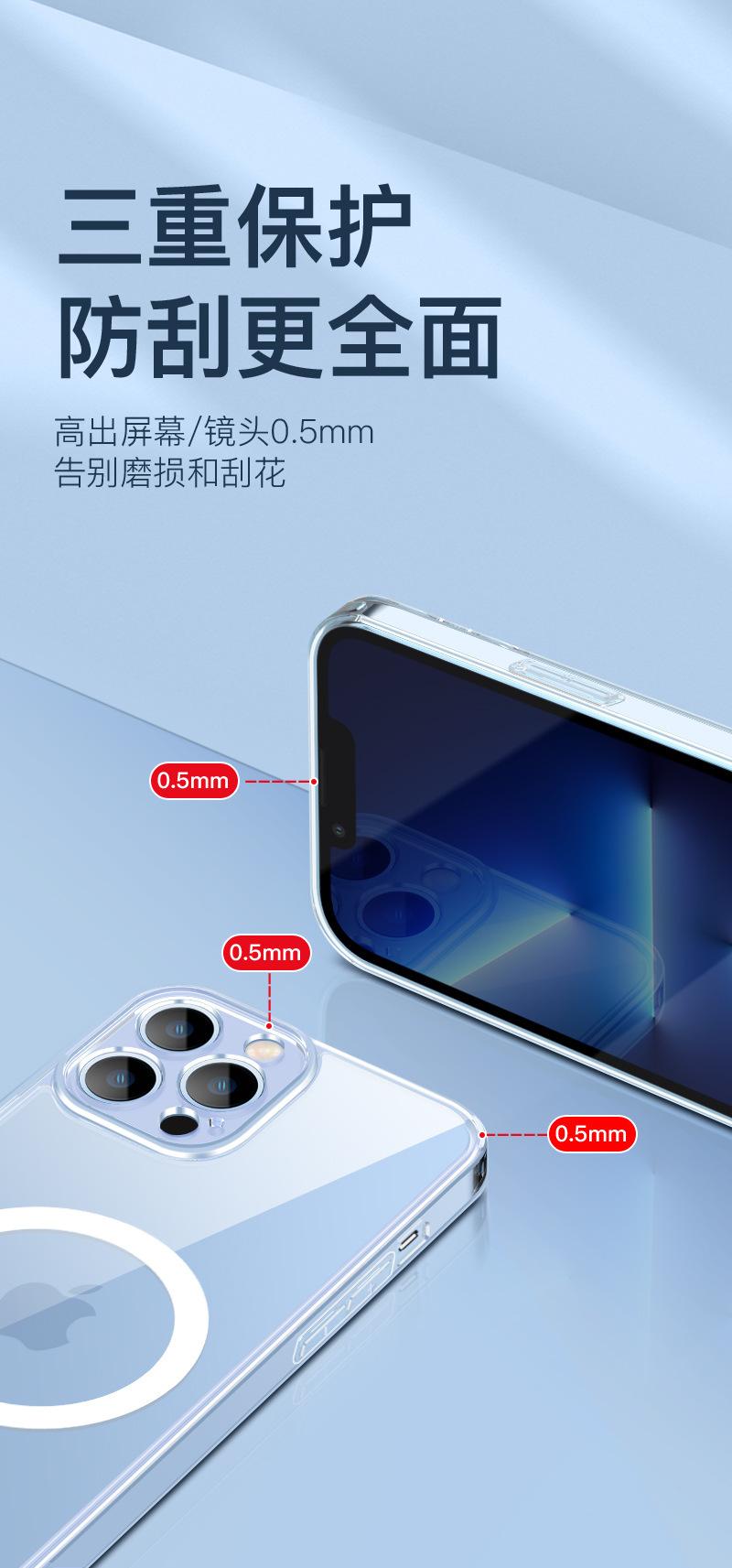 三重保护
防刮更全面

高出屏幕/镜头0.5mm
告别磨损和刮花

0.5mm

0.5mm

0.5mm