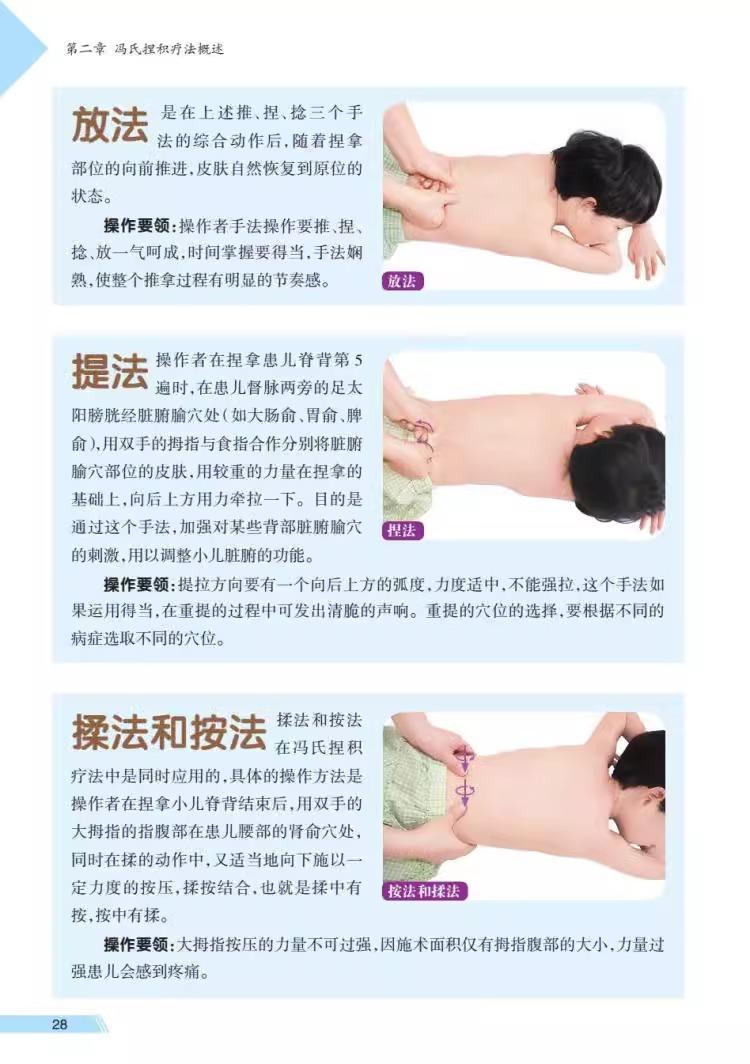 第二章 冯氏捏积疗法概述

放法 是在上述推、捏、捻三个手法的综合动作后，随着捏拿部位的向前推进，皮肤自然恢复到原位的状态。

操作要领：操作者手法操作要推、捏、捻、放一气呵成，时间掌握要得当，手法娴熟，使整个推拿过程有明显的节奏感。

放法

提法 操作者在捏拿患儿脊背第5遍时，在患儿督脉两旁的足太阳膀胱经脏腑腧穴处（如大肠俞、胃俞、脾俞），用双手的拇指与食指合作分别将脏腑腧穴部位的皮肤，用较重的力量在捏拿的基础上，向后上方用力牵拉一下。目的是通过这个手法，加强对某些背部脏腑腧穴的刺激，用以调整小儿脏腑的功能。

捏法

操作要领：提拉方向要有一个向后上方的弧度，力度适中，不能强拉，这个手法如果运用得当，在重提的过程中可发出清脆的声响。重提的穴位的选择，要根据不同的病症选取不同的穴位。

揉法和按法 揉法和按法在冯氏捏积疗法中是同时应用的，具体的操作方法是操作者在捏拿小儿脊背结束后，用双手的大拇指的指腹部在患儿腰部的肾俞穴处，同时在揉的动作中，又适当地向下施以一定力度的按压，揉按结合，也就是揉中有按，按中有揉。

按法和揉法

操作要领：大拇指按压的力量不可过强，因施术面积仅有拇指腹部的大小，力量过强患儿会感到疼痛。

28