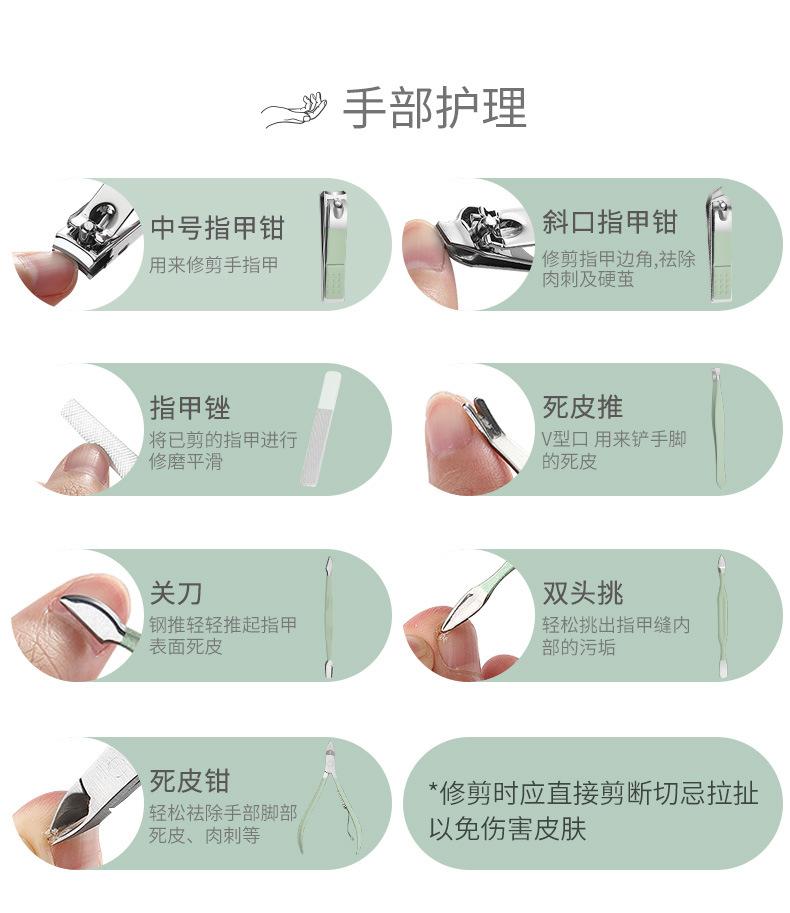 手部护理

中号指甲钳
用来修剪手指甲

斜口指甲钳
修剪指甲边角,祛除肉刺及硬茧

指甲锉
将已剪的指甲进行修磨平滑

死皮推
V型口 用来铲手脚的死皮

关刀
钢推轻轻推起指甲表面死皮

双头挑
轻松挑出指甲缝内部的污垢

死皮钳
轻松祛除手部脚部死皮、肉刺等

*修剪时应直接剪断切忌拉扯以免伤害皮肤