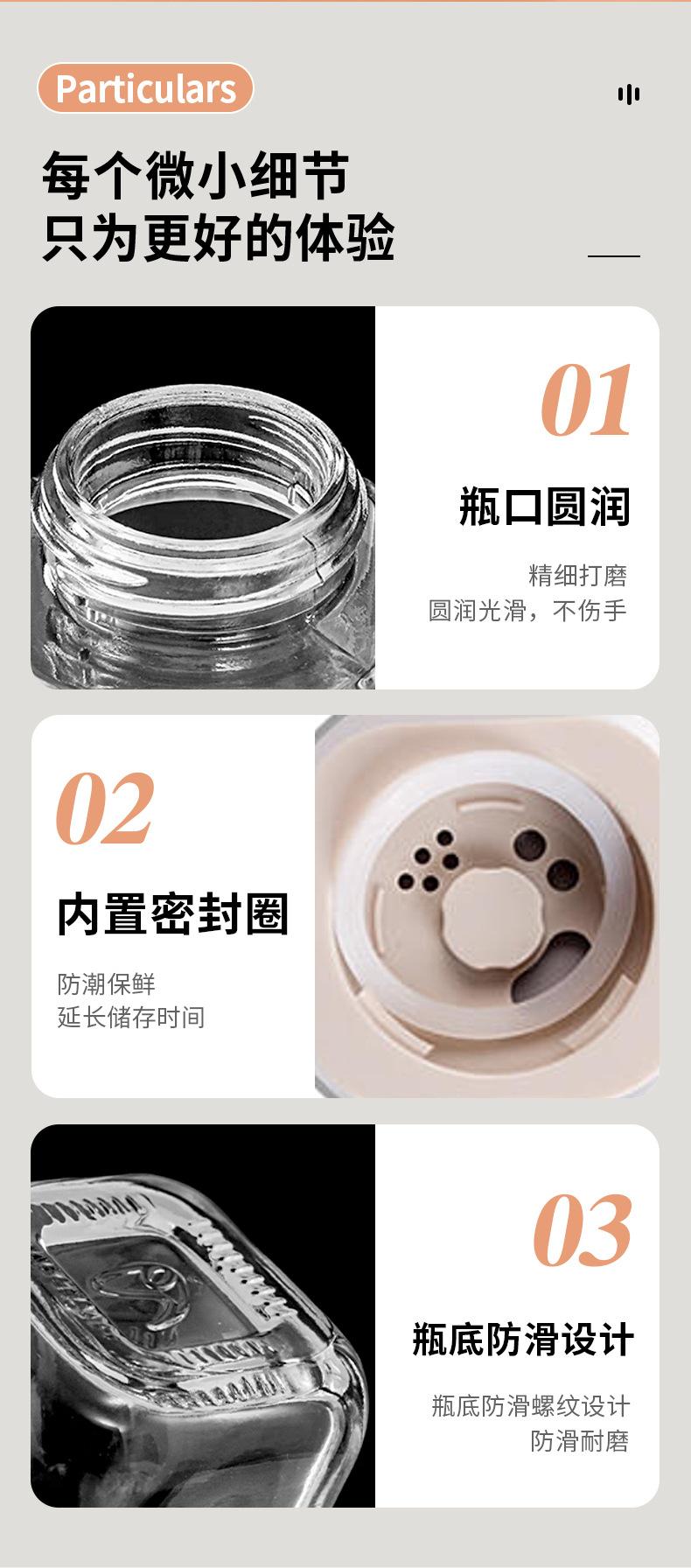 Particulars

每个微小细节
只为更好的体验

01

瓶口圆润

精细打磨
圆润光滑，不伤手

02

内置密封圈

防潮保鲜
延长储存时间

03

瓶底防滑设计

瓶底防滑螺纹设计
防滑耐磨