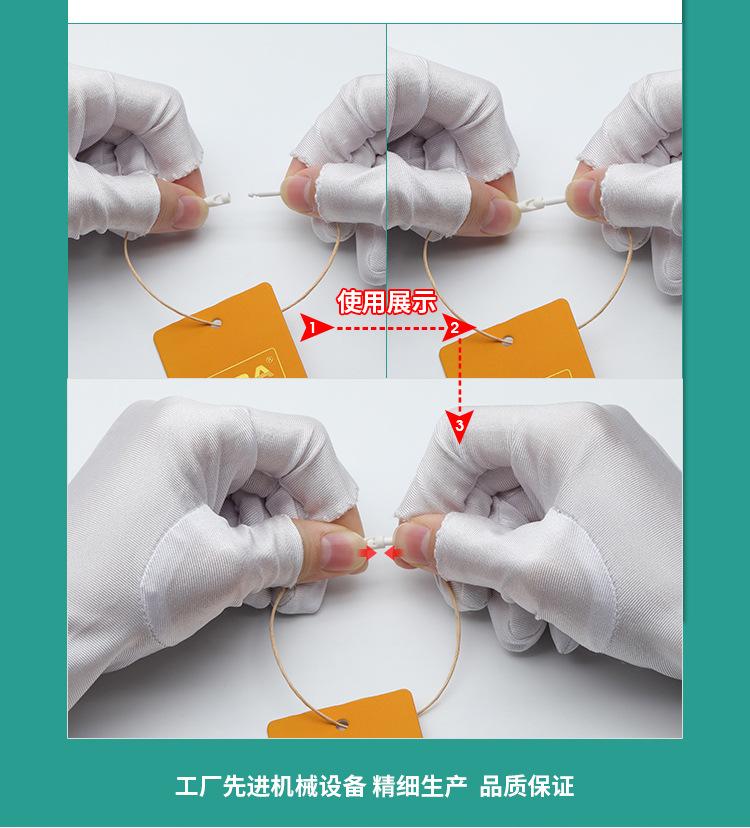 使用展示

1

2

3

工厂先进机械设备 精细生产 品质保证