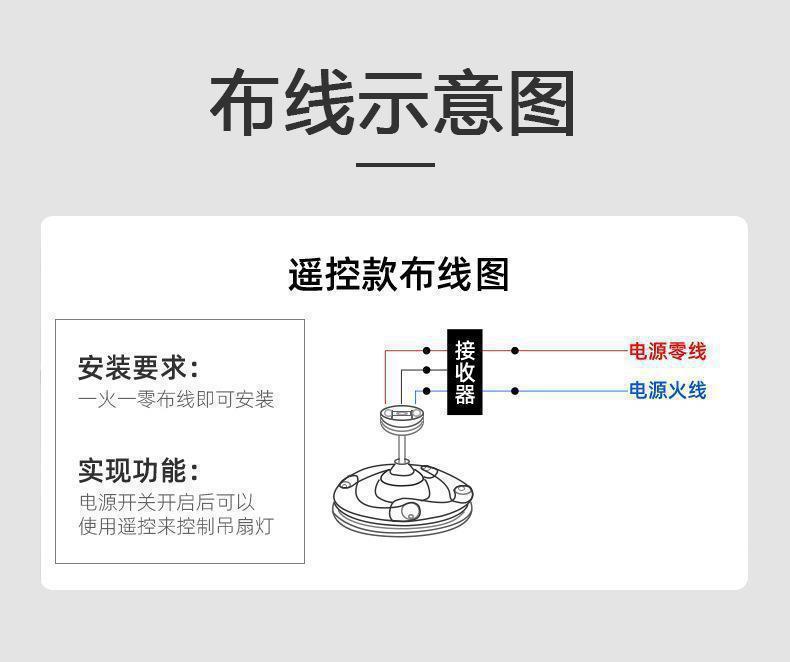 布线示意图

遥控款布线图

安装要求:
一火一零布线即可安装

实现功能:
电源开关开启后可以使用遥控来控制吊扇灯

接收器

电源零线

电源火线