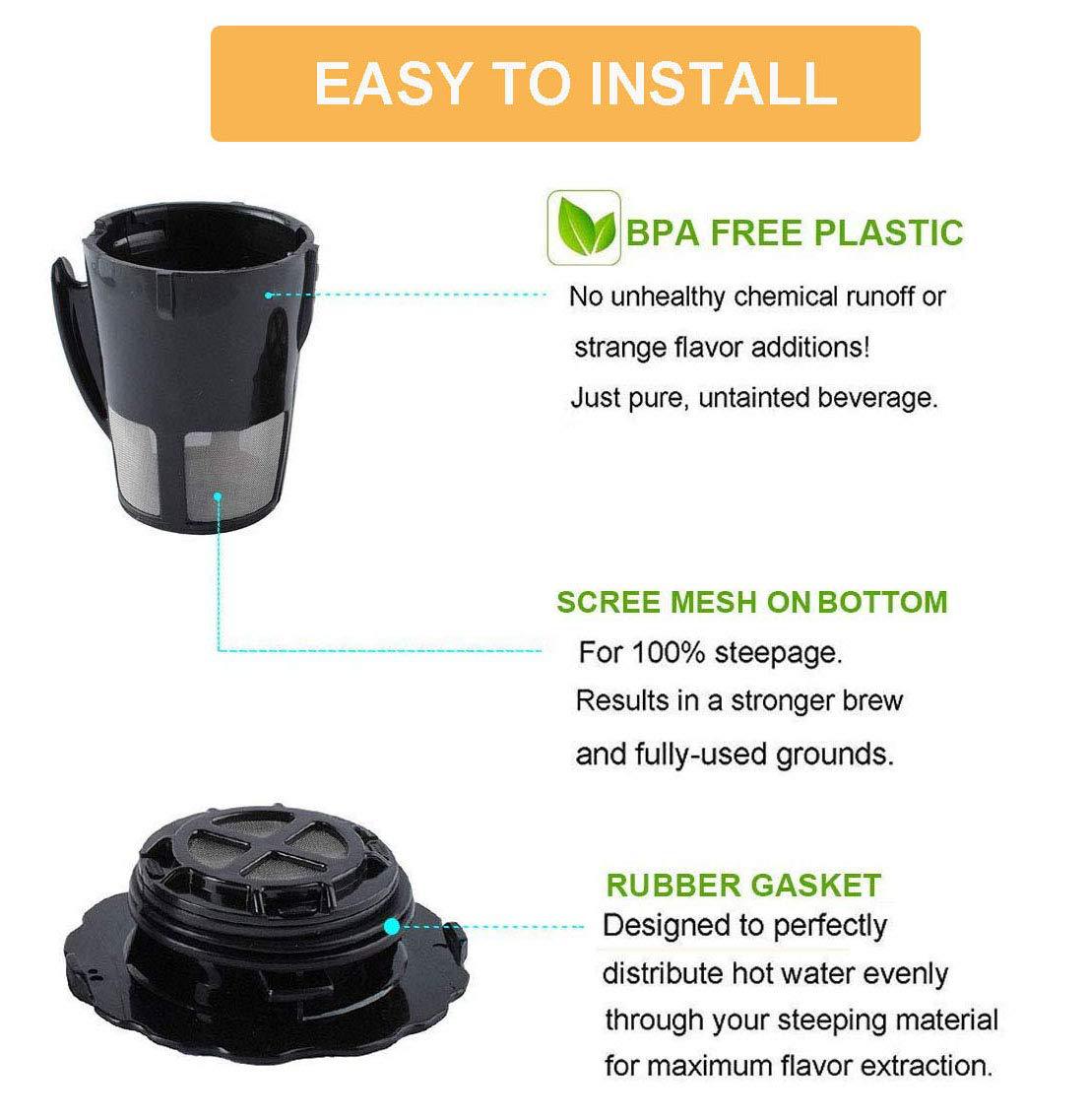 EASY TO INSTALL

BPA FREE PLASTIC

No unhealthy chemical runoff or strange flavor additions! Just pure, untainted beverage.

SCREE MESH ON BOTTOM

For 100% steepage. Results in a stronger brew and fully-used grounds.

RUBBER GASKET

Designed to perfectly distribute hot water evenly through your steeping material for maximum flavor extraction.