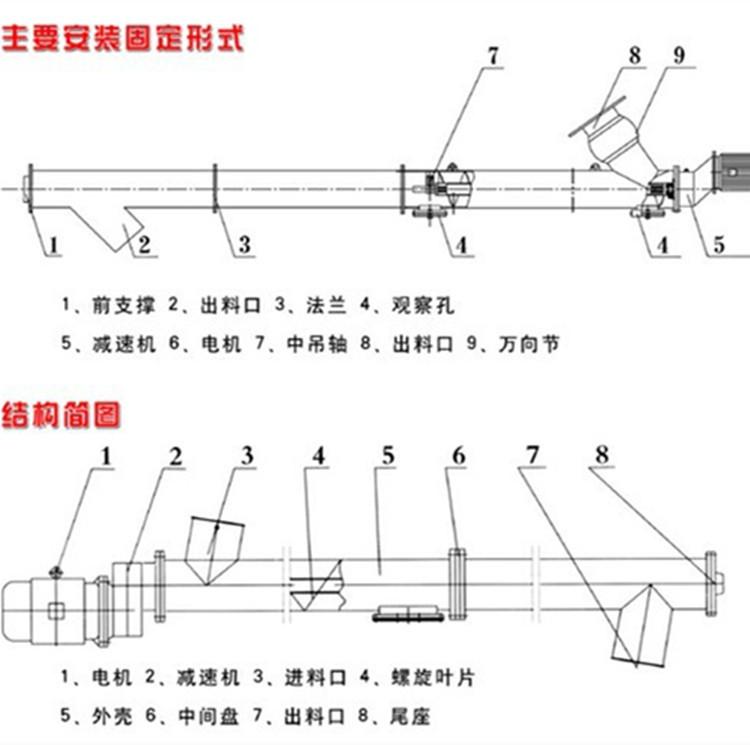 主要安装固定形式

7
8
9
1
2
3
4
4
5

1、前支撑 2、出料口 3、法兰 4、观察孔

5、减速机 6、电机 7、中吊轴 8、出料口 9、万向节

结构简图

1
2
3
4
5
6
7
8

1、电机 2、减速机 3、进料口 4、螺旋叶片

5、外壳 6、中间盘 7、出料口 8、尾座