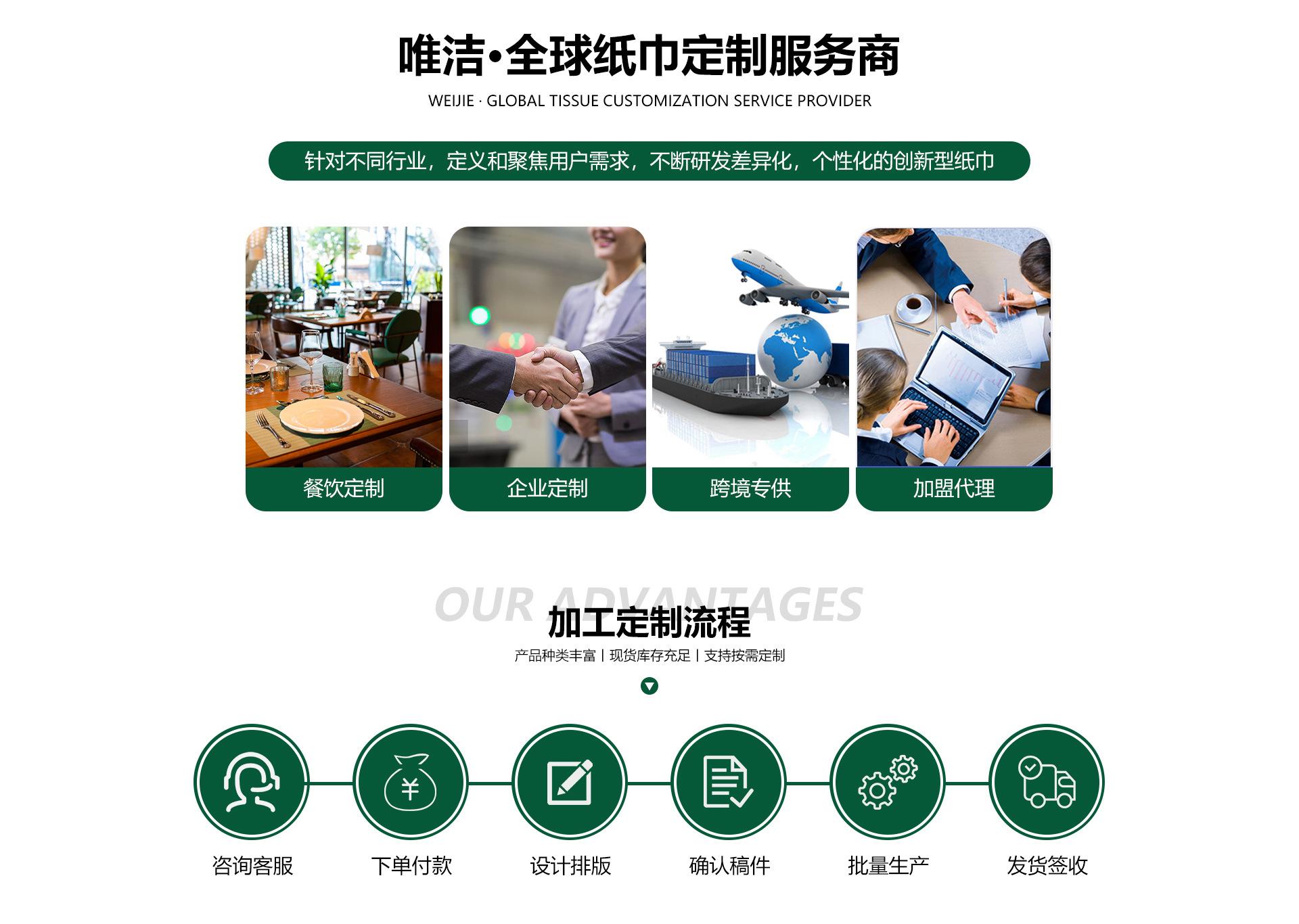 唯洁·全球纸巾定制服务商

WEIJIE · GLOBAL TISSUE CUSTOMIZATION SERVICE PROVIDER

针对不同行业，定义和聚焦用户需求，不断研发差异化，个性化的创新型纸巾

餐饮定制

企业定制

跨境专供

加盟代理

OUR ADVANTAGES

加工定制流程

产品种类丰富 | 现货库存充足 | 支持按需定制

咨询客服

下单付款

设计排版

确认稿件

批量生产

发货签收