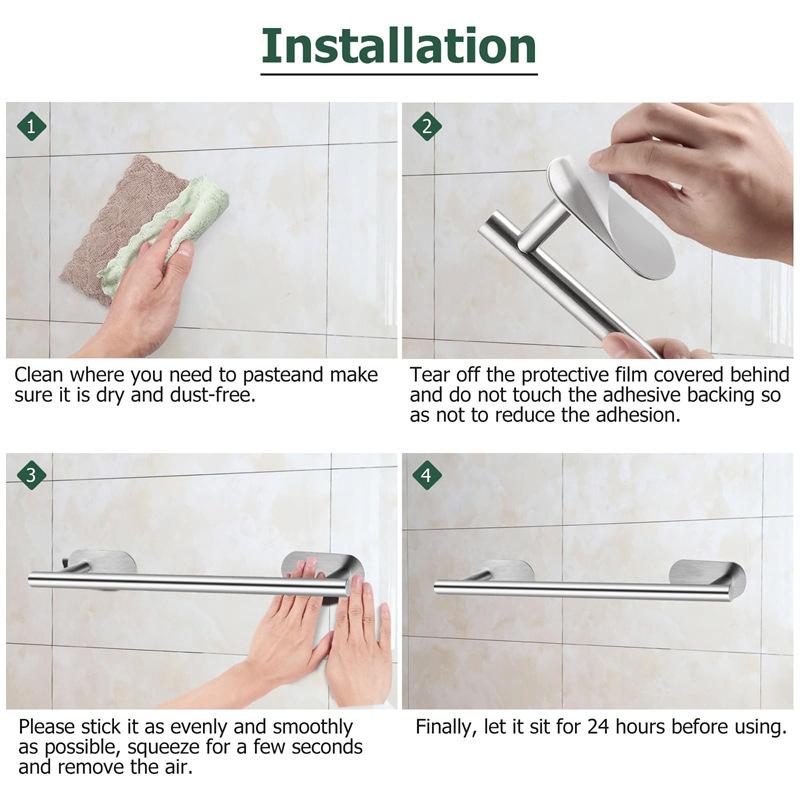 Installation

1

Clean where you need to pasteand make sure it is dry and dust-free.

2

Tear off the protective film covered behind and do not touch the adhesive backing so as not to reduce the adhesion.

3

Please stick it as evenly and smoothly as possible, squeeze for a few seconds and remove the air.

4

Finally, let it sit for 24 hours before using.