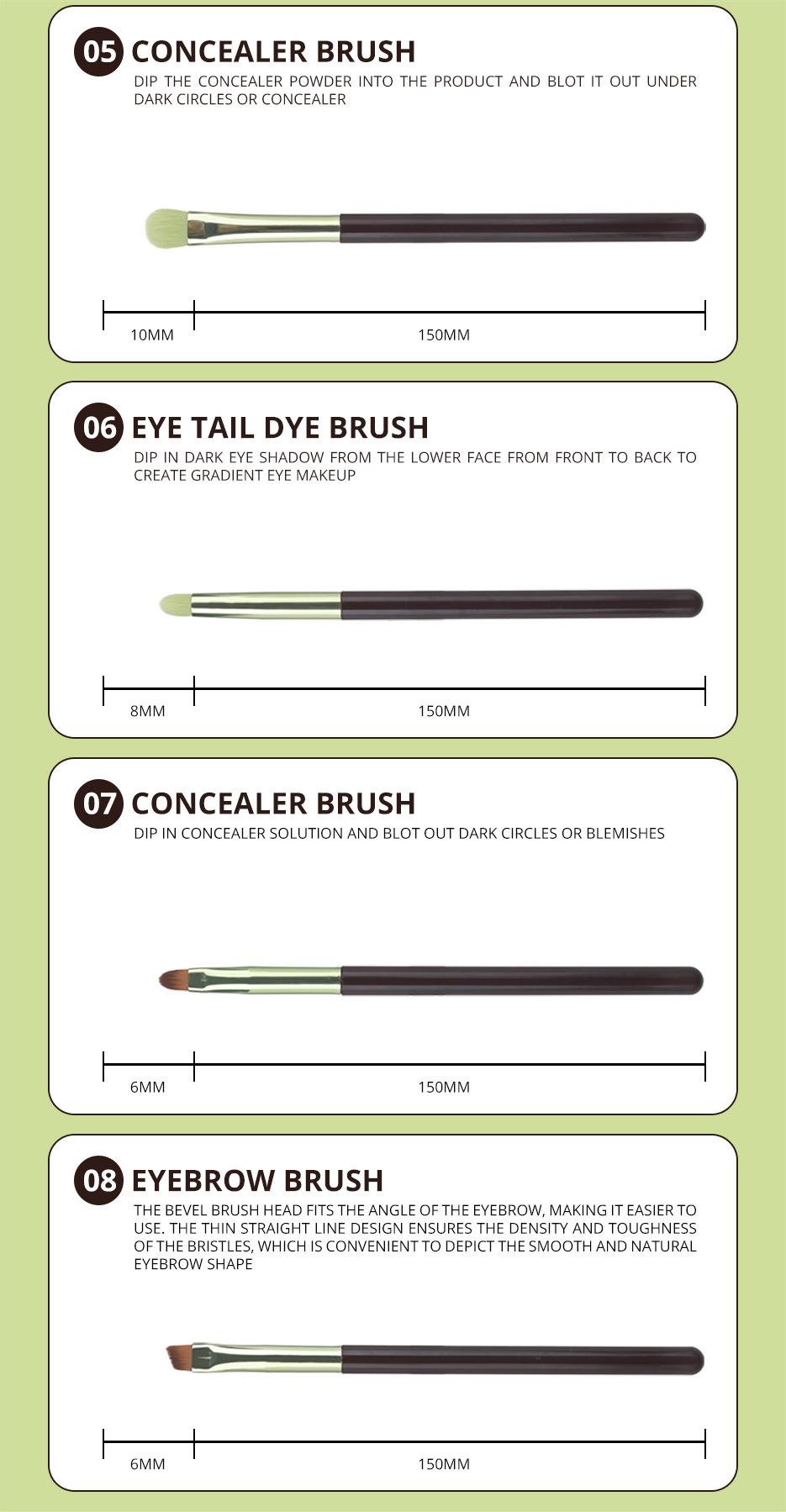 05 CONCEALER BRUSH
DIP THE CONCEALER POWDER INTO THE PRODUCT AND BLOT IT OUT UNDER DARK CIRCLES OR CONCEALER

10MM
150MM

06 EYE TAIL DYE BRUSH
DIP IN DARK EYE SHADOW FROM THE LOWER FACE FROM FRONT TO BACK TO CREATE GRADIENT EYE MAKEUP

8MM
150MM

07 CONCEALER BRUSH
DIP IN CONCEALER SOLUTION AND BLOT OUT DARK CIRCLES OR BLEMISHES

6MM
150MM

08 EYEBROW BRUSH
THE BEVEL BRUSH HEAD FITS THE ANGLE OF THE EYEBROW, MAKING IT EASIER TO USE. THE THIN STRAIGHT LINE DESIGN ENSURES THE DENSITY AND TOUGHNESS OF THE BRISTLES, WHICH IS CONVENIENT TO DEPICT THE SMOOTH AND NATURAL EYEBROW SHAPE

6MM
150MM