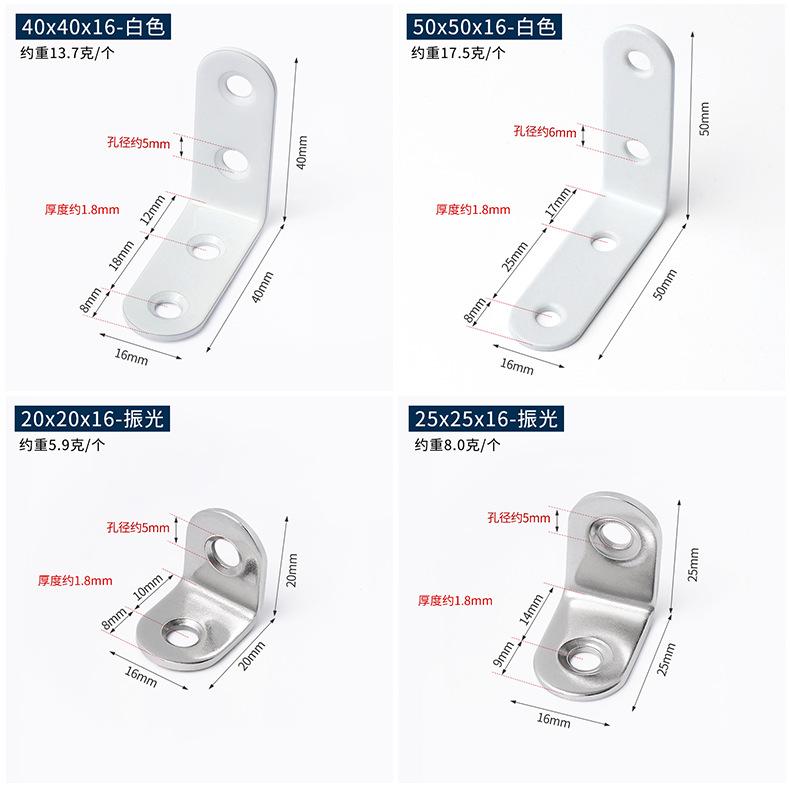 40x40x16-白色
约重13.7克/个

孔径约5mm
厚度约1.8mm
12mm
18mm
8mm
16mm
40mm
40mm

50x50x16-白色
约重17.5克/个

孔径约6mm
厚度约1.8mm
17mm
25mm
8mm
16mm
50mm
50mm

20x20x16-振光
约重5.9克/个

孔径约5mm
厚度约1.8mm
10mm
8mm
16mm
20mm
20mm

25x25x16-振光
约重8.0克/个

孔径约5mm
厚度约1.8mm
14mm
9mm
16mm
25mm
25mm