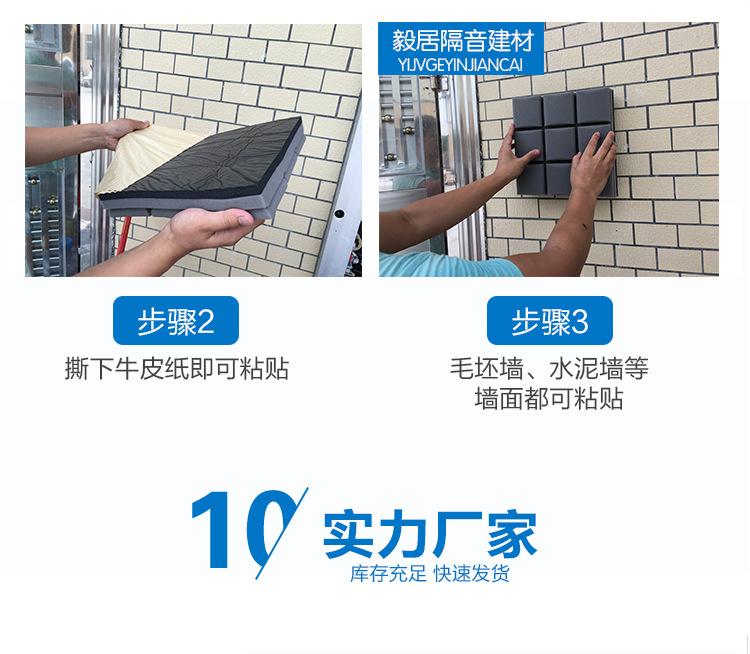 毅居隔音建材
YIJVGEYINJIANCAI

步骤2
撕下牛皮纸即可粘贴

步骤3
毛坯墙、水泥墙等墙面都可粘贴

10 实力厂家
库存充足 快速发货