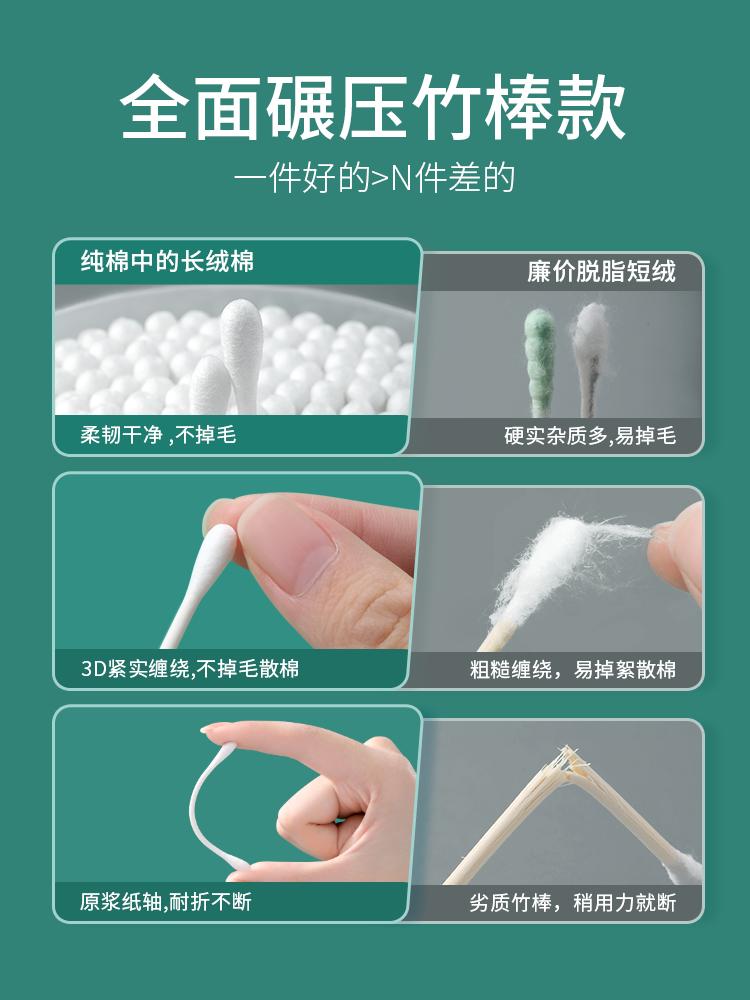 全面碾压竹棒款

一件好的>N件差的

纯棉中的长绒棉

柔韧干净 ,不掉毛

廉价脱脂短绒

硬实杂质多,易掉毛

3D紧实缠绕,不掉毛散棉

粗糙缠绕，易掉絮散棉

原浆纸轴,耐折不断

劣质竹棒，稍用力就断