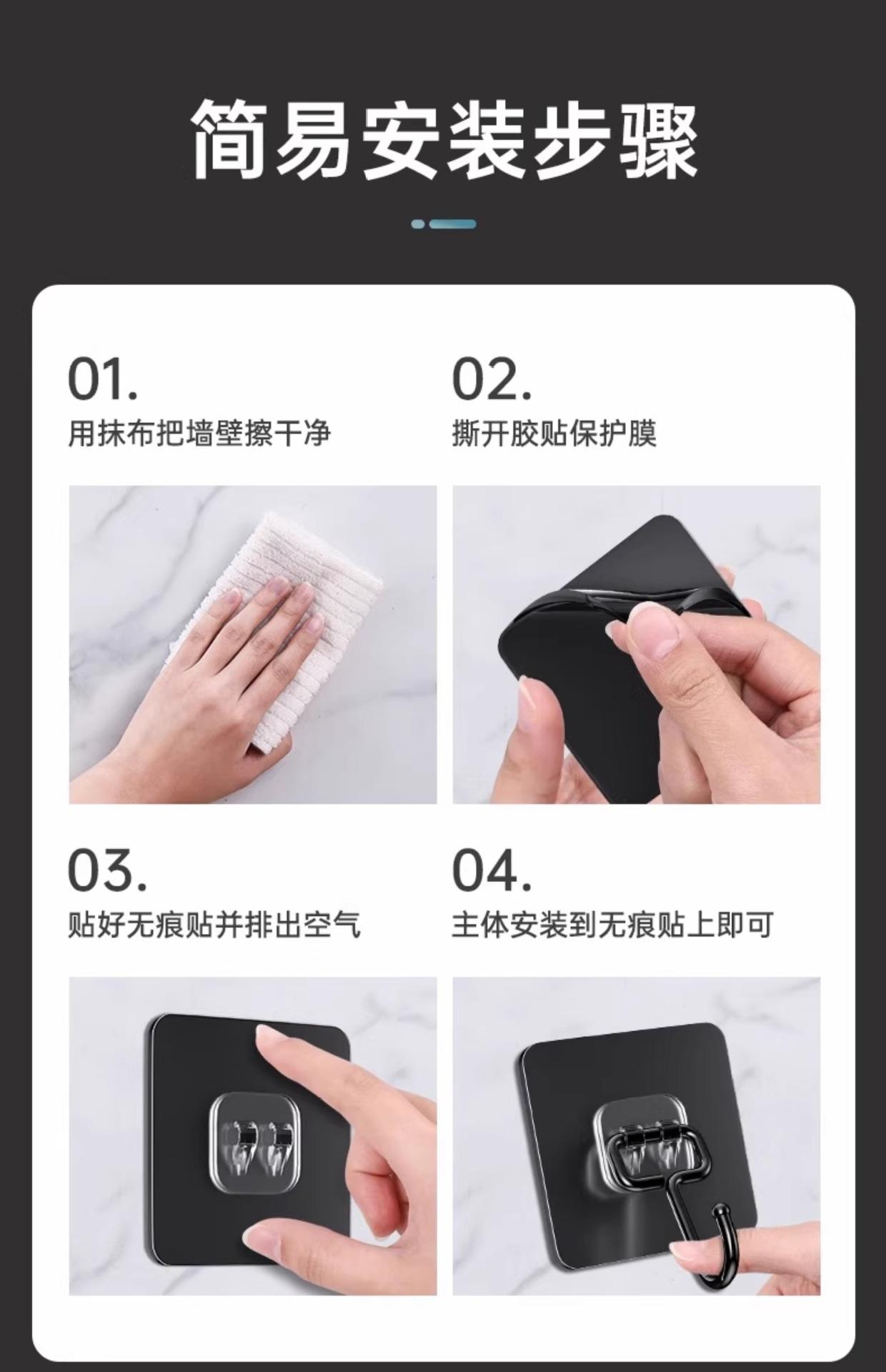 简易安装步骤

01.
用抹布把墙壁擦干净

02.
撕开胶贴保护膜

03.
贴好无痕贴并排出空气

04.
主体安装到无痕贴上即可