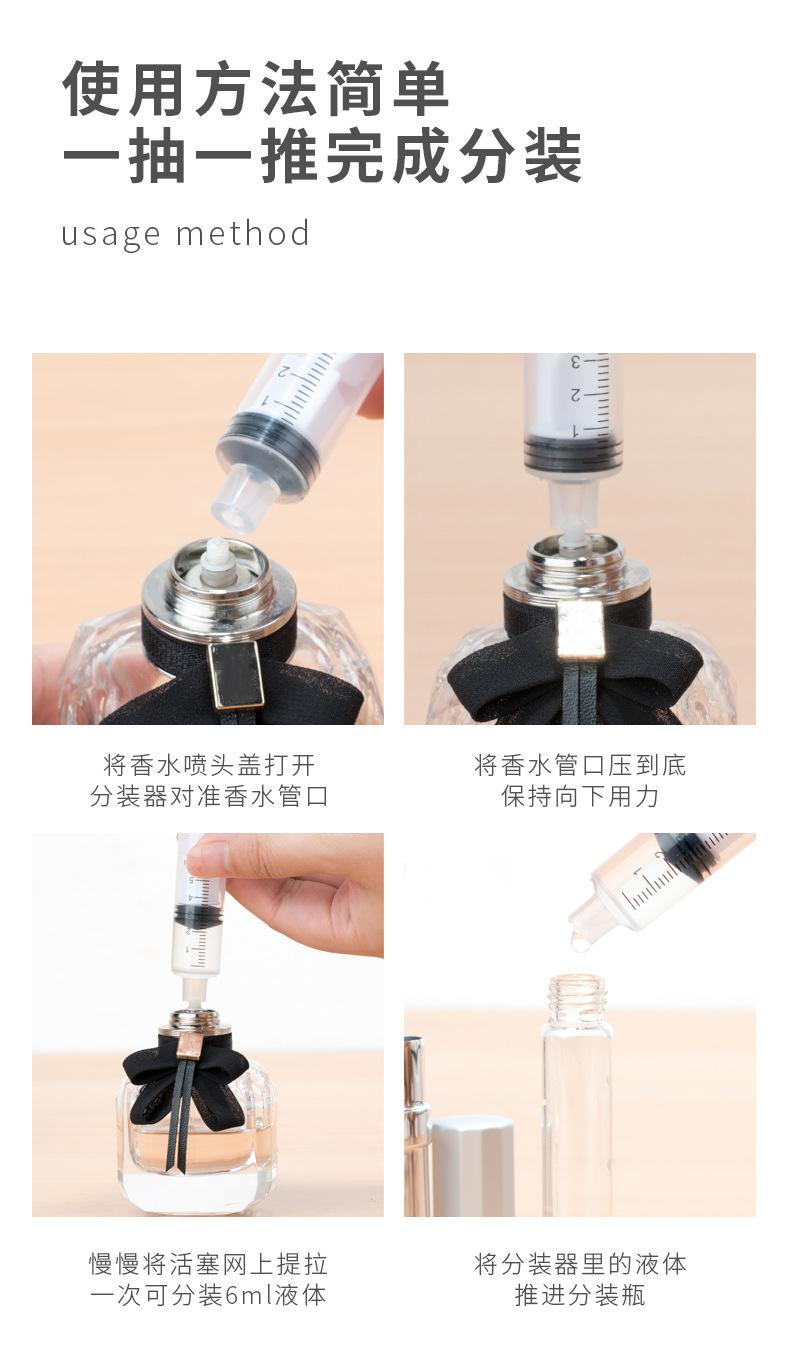 使用方法简单
一抽一推完成分装

usage method

将香水喷头盖打开
分装器对准香水管口

将香水管口压到底
保持向下用力

慢慢将活塞网上提拉
一次可分装6ml液体

将分装器里的液体
推进分装瓶