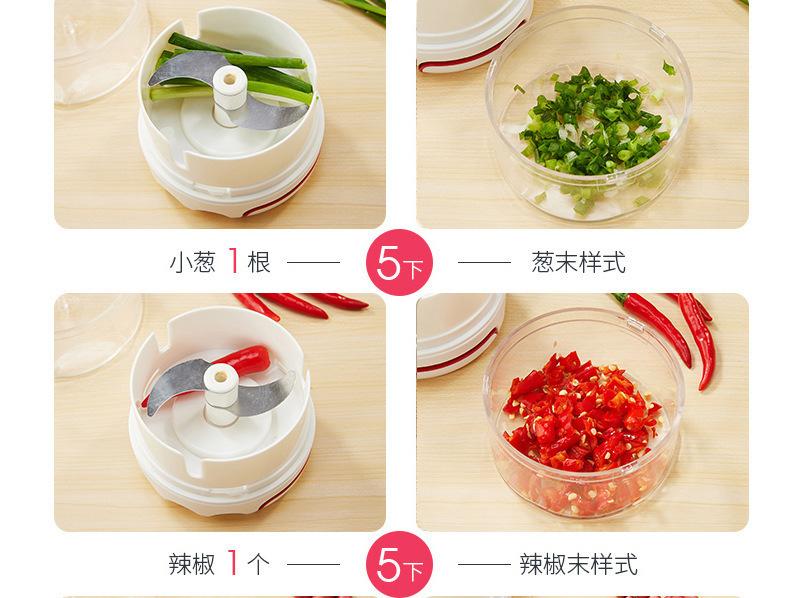 小葱 1 根 —— 5下 —— 葱末样式

辣椒 1 个 —— 5下 —— 辣椒末样式