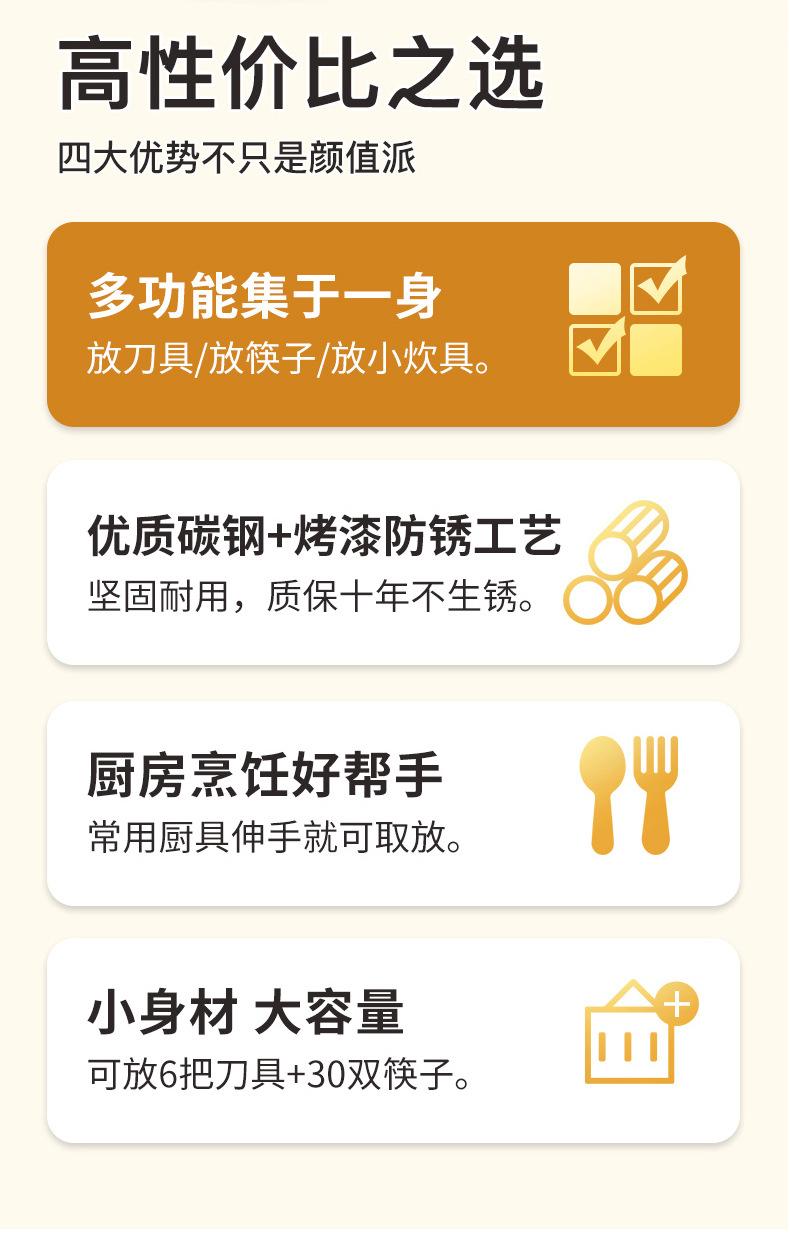 高性价比之选

四大优势不只是颜值派

多功能集于一身

放刀具/放筷子/放小炊具。

优质碳钢+烤漆防锈工艺

坚固耐用，质保十年不生锈。

厨房烹饪好帮手

常用厨具伸手就可取放。

小身材 大容量

可放6把刀具+30双筷子。