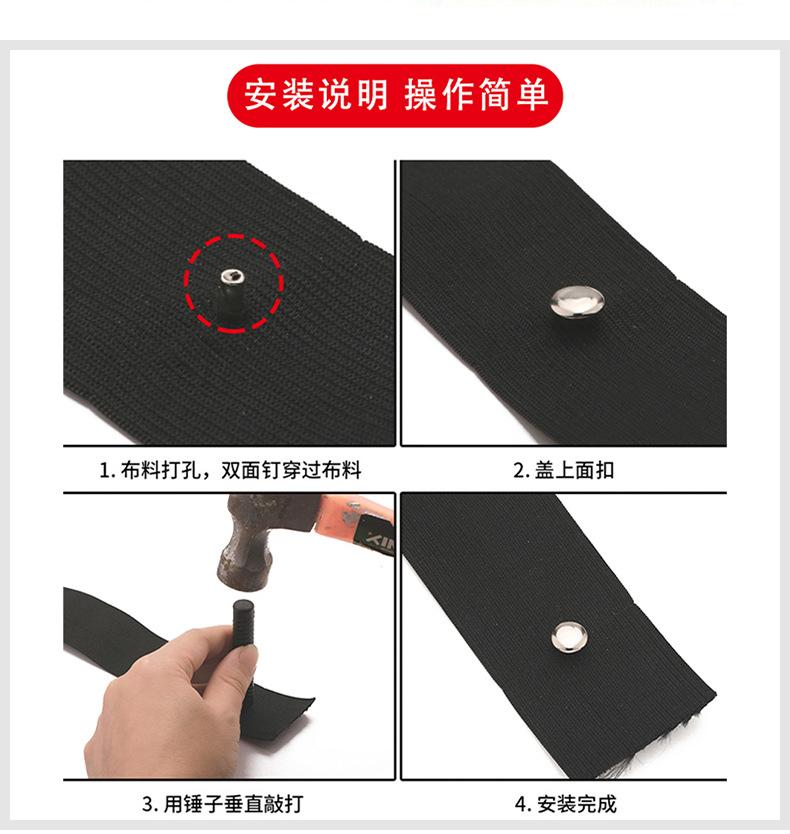 安装说明 操作简单

1. 布料打孔，双面钉穿过布料

2. 盖上面扣

XIN

3. 用锤子垂直敲打

4. 安装完成