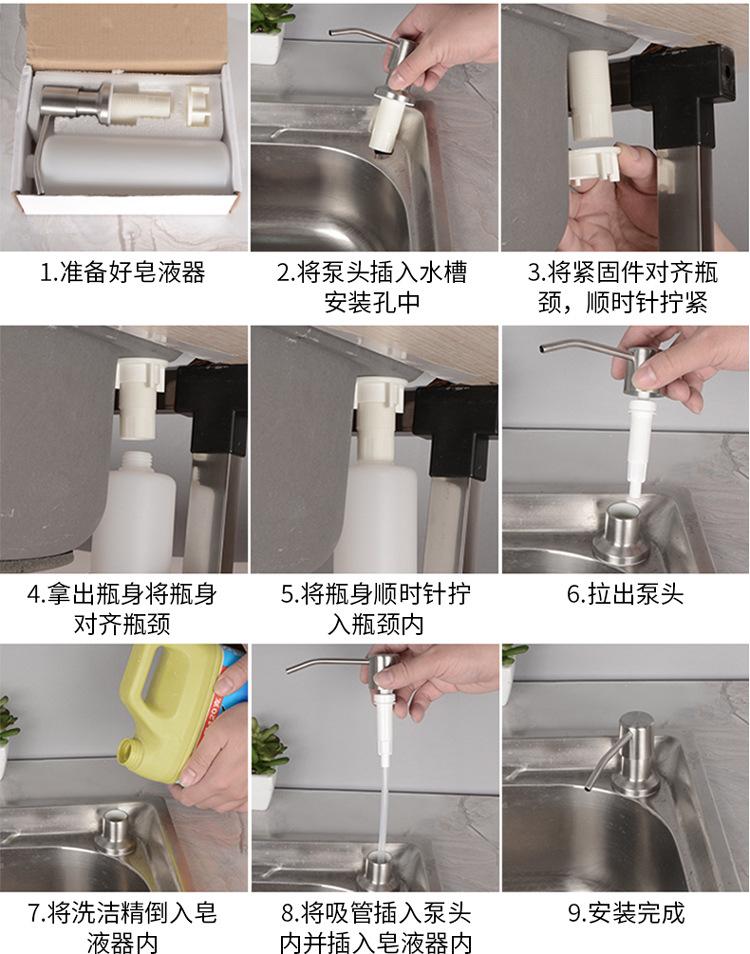 1.准备好皂液器

2.将泵头插入水槽安装孔中

3.将紧固件对齐瓶颈，顺时针拧紧

4.拿出瓶身将瓶身对齐瓶颈

5.将瓶身顺时针拧入瓶颈内

6.拉出泵头

7.将洗洁精倒入皂液器内

8.将吸管插入泵头内并插入皂液器内

9.安装完成