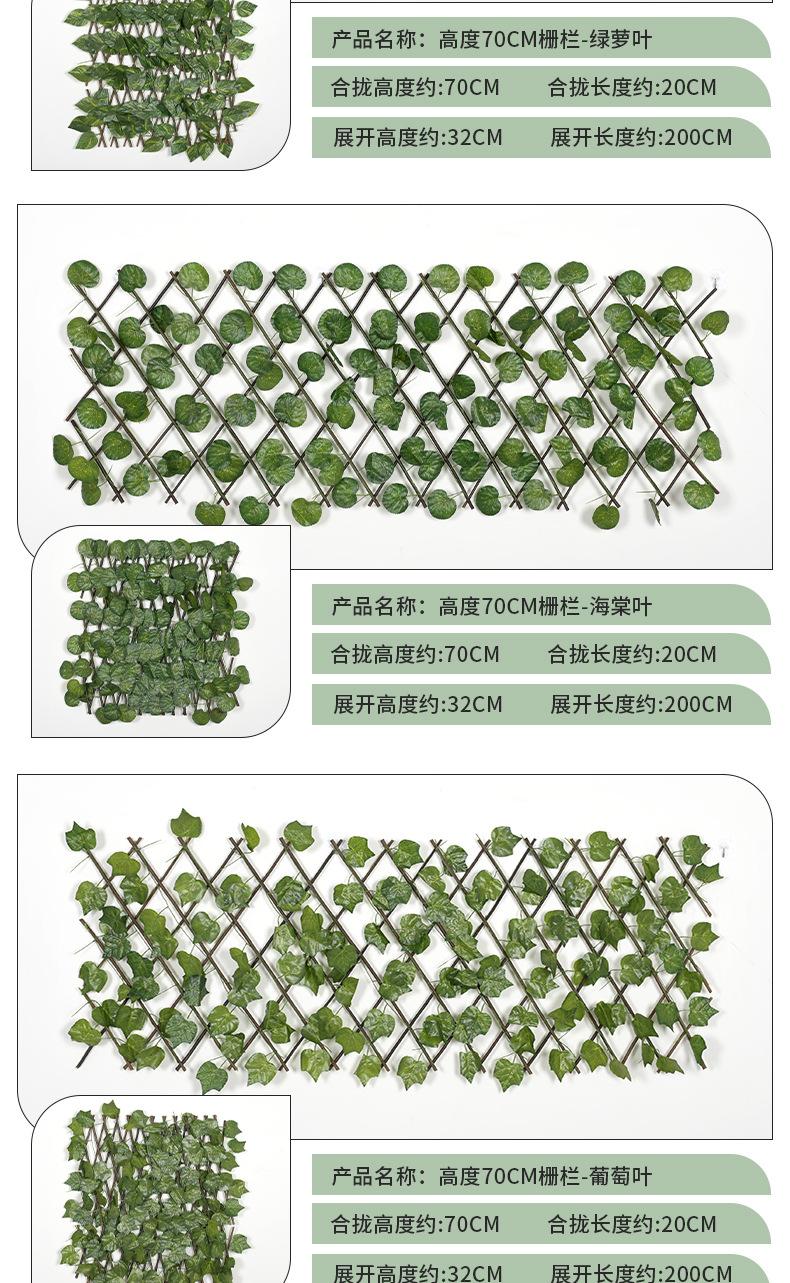 产品名称：高度70CM栅栏-绿萝叶

合拢高度约:70CM　　合拢长度约:20CM

展开高度约:32CM　　展开长度约:200CM

产品名称：高度70CM栅栏-海棠叶

合拢高度约:70CM　　合拢长度约:20CM

展开高度约:32CM　　展开长度约:200CM

产品名称：高度70CM栅栏-葡萄叶

合拢高度约:70CM　　合拢长度约:20CM

展开高度约:32CM　　展开长度约:200CM