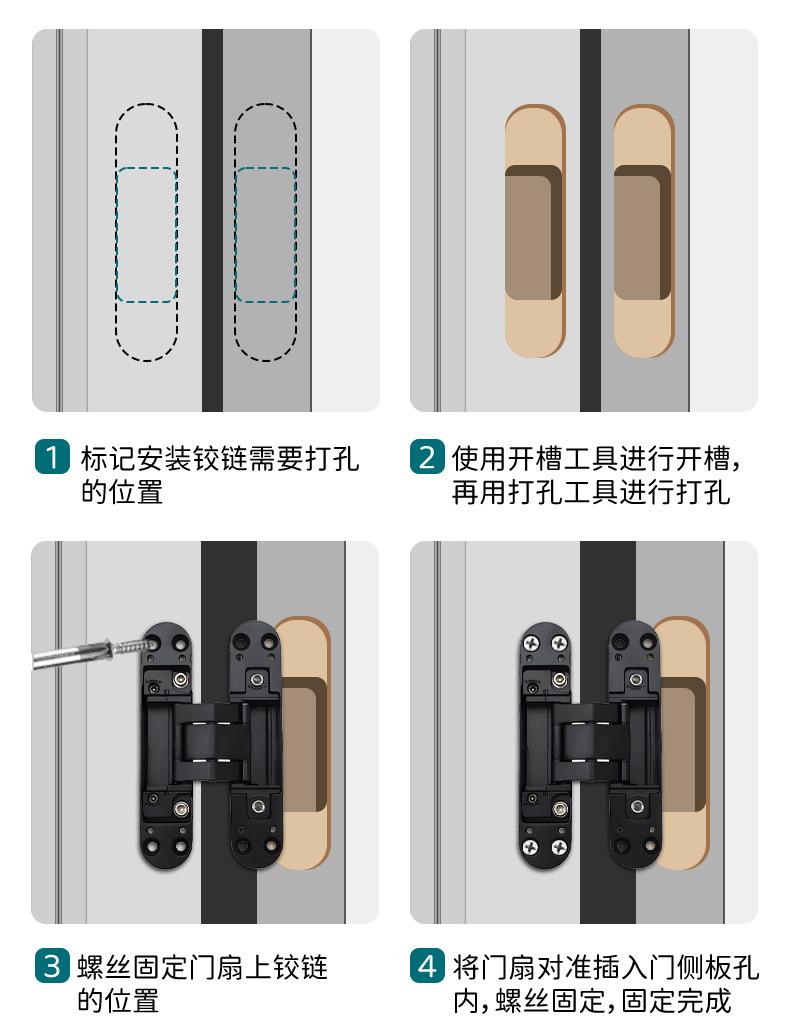 1 标记安装铰链需要打孔的位置

2 使用开槽工具进行开槽，再用打孔工具进行打孔

3 螺丝固定门扇上铰链的位置

4 将门扇对准插入门侧板孔内，螺丝固定，固定完成