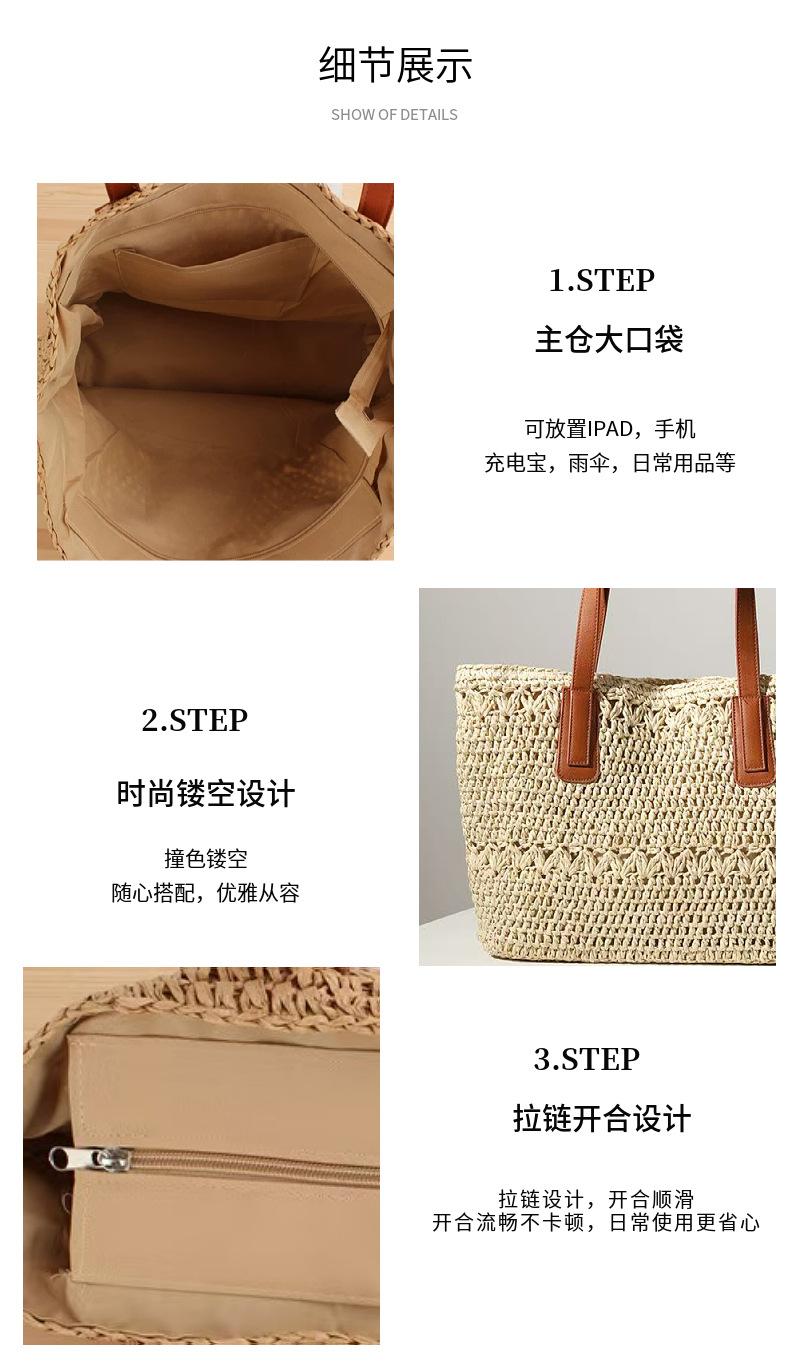 细节展示
SHOW OF DETAILS

1.STEP
主仓大口袋

可放置IPAD，手机
充电宝，雨伞，日常用品等

2.STEP
时尚镂空设计

撞色镂空
随心搭配，优雅从容

3.STEP
拉链开合设计

拉链设计，开合顺滑
开合流畅不卡顿，日常使用更省心