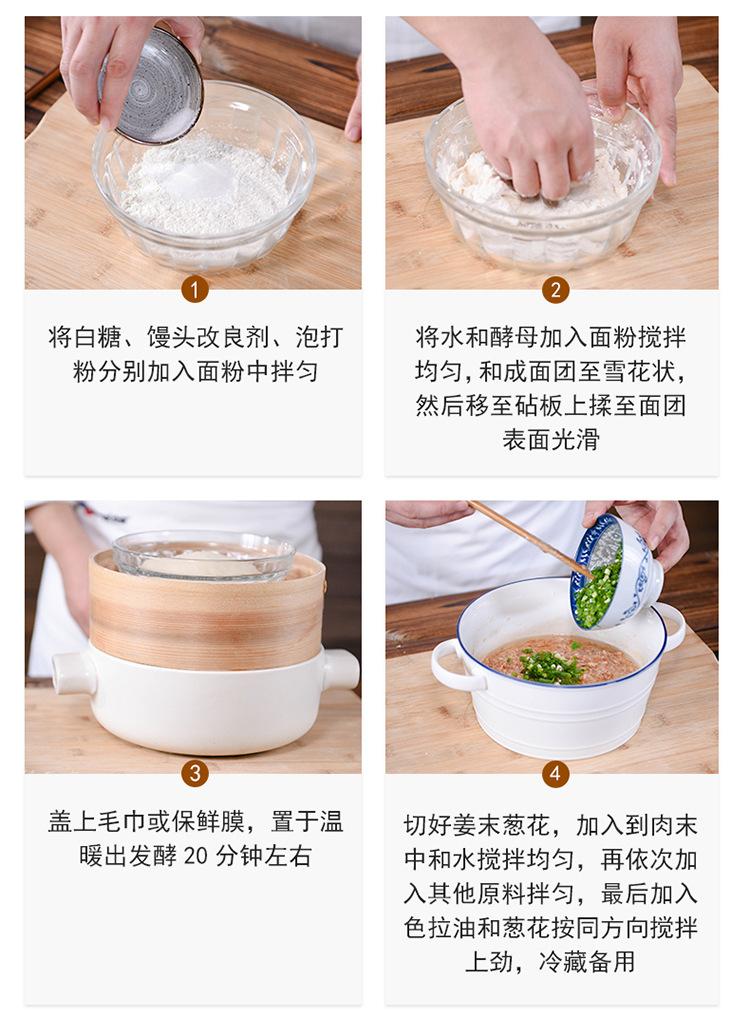 1

将白糖、馒头改良剂、泡打粉分别加入面粉中拌匀

2

将水和酵母加入面粉搅拌均匀，和成面团至雪花状，然后移至砧板上揉至面团表面光滑

3

盖上毛巾或保鲜膜，置于温暖出发酵 20 分钟左右

4

切好姜末葱花，加入到肉末中和水搅拌均匀，再依次加入其他原料拌匀，最后加入色拉油和葱花按同方向搅拌上劲，冷藏备用