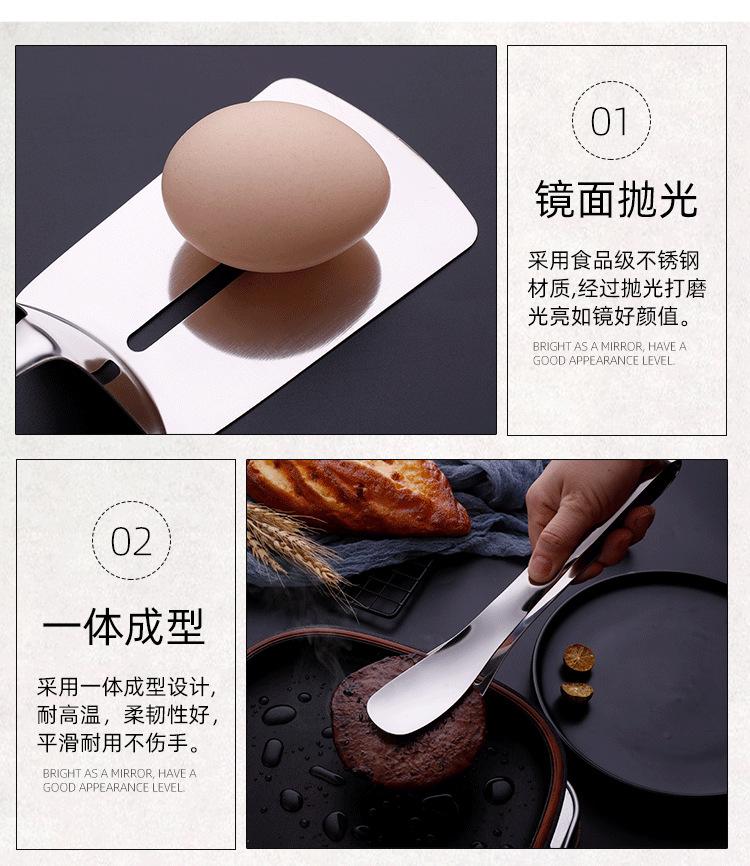 01

镜面抛光

采用食品级不锈钢材质,经过抛光打磨光亮如镜好颜值。

BRIGHT AS A MIRROR, HAVE A GOOD APPEARANCE LEVEL.

02

一体成型

采用一体成型设计，耐高温，柔韧性好，平滑耐用不伤手。

BRIGHT AS A MIRROR, HAVE A GOOD APPEARANCE LEVEL.