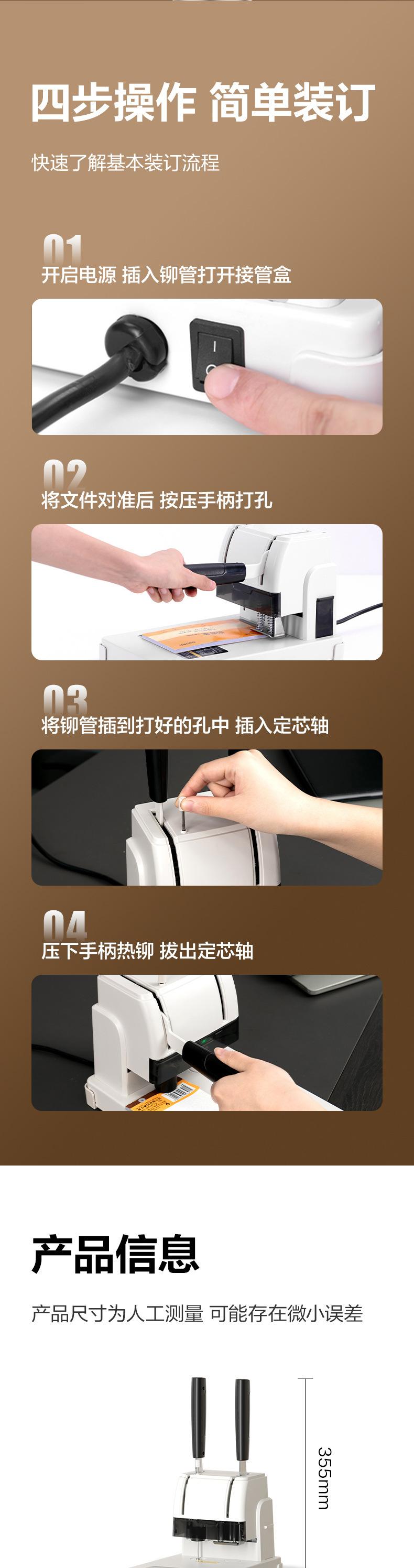 四步操作 简单装订

快速了解基本装订流程

01
开启电源 插入铆管打开接管盒

02
将文件对准后 按压手柄打孔

03
将铆管插到打好的孔中 插入定芯轴

04
压下手柄热铆 拔出定芯轴

产品信息

产品尺寸为人工测量 可能存在微小误差

355mm