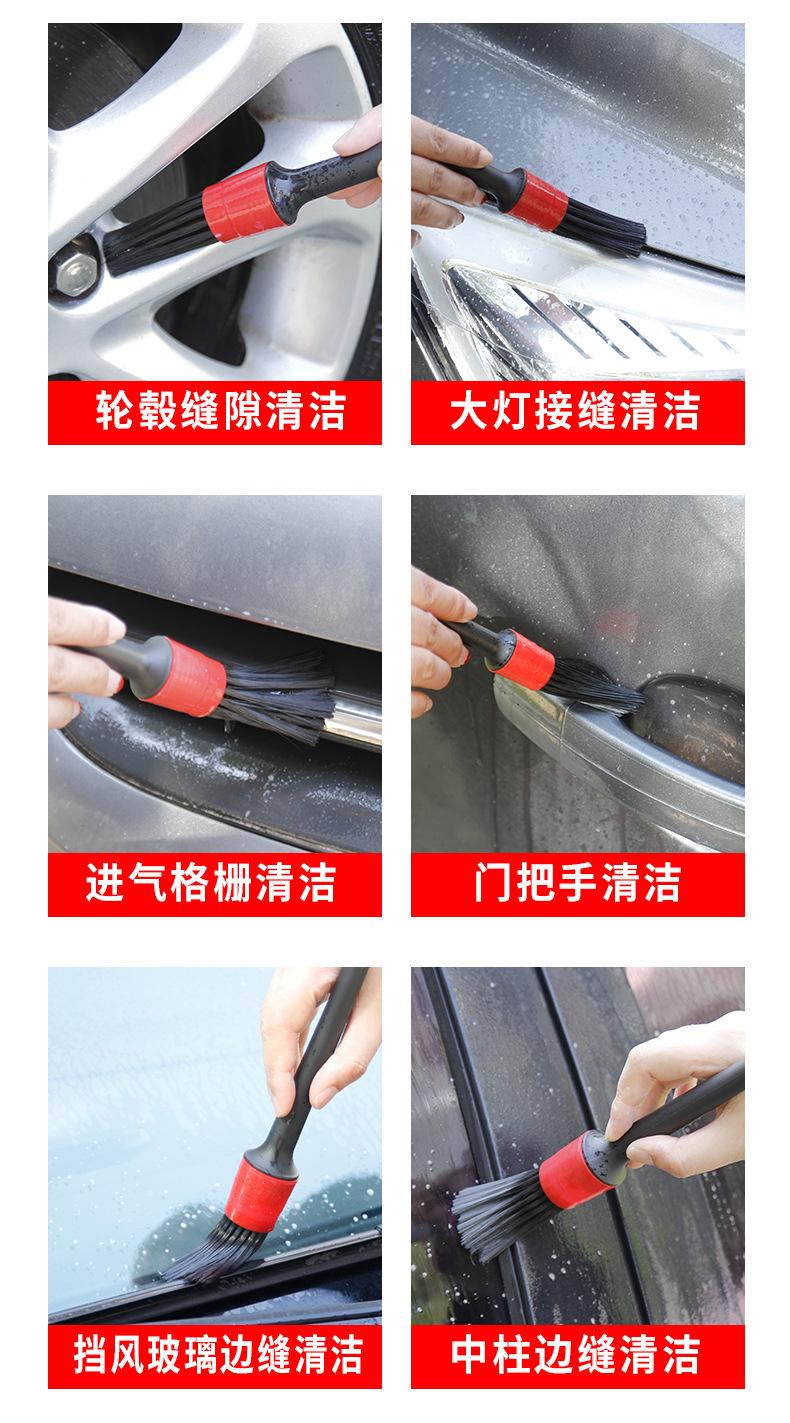 轮毂缝隙清洁

大灯接缝清洁

进气格栅清洁

门把手清洁

挡风玻璃边缝清洁

中柱边缝清洁