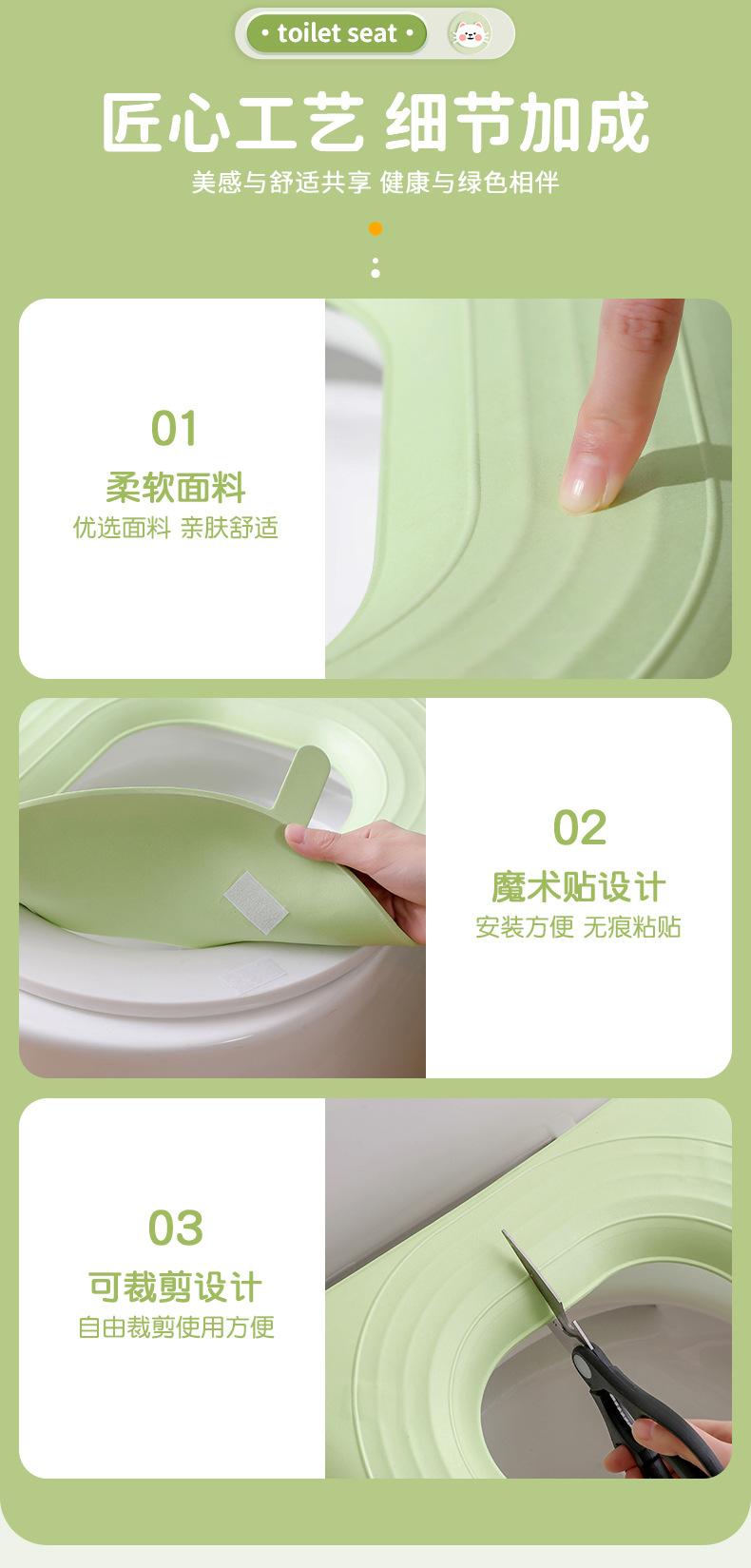 • toilet seat •

匠心工艺 细节加成

美感与舒适共享 健康与绿色相伴

01
柔软面料
优选面料 亲肤舒适

02
魔术贴设计
安装方便 无痕粘贴

03
可裁剪设计
自由裁剪使用方便