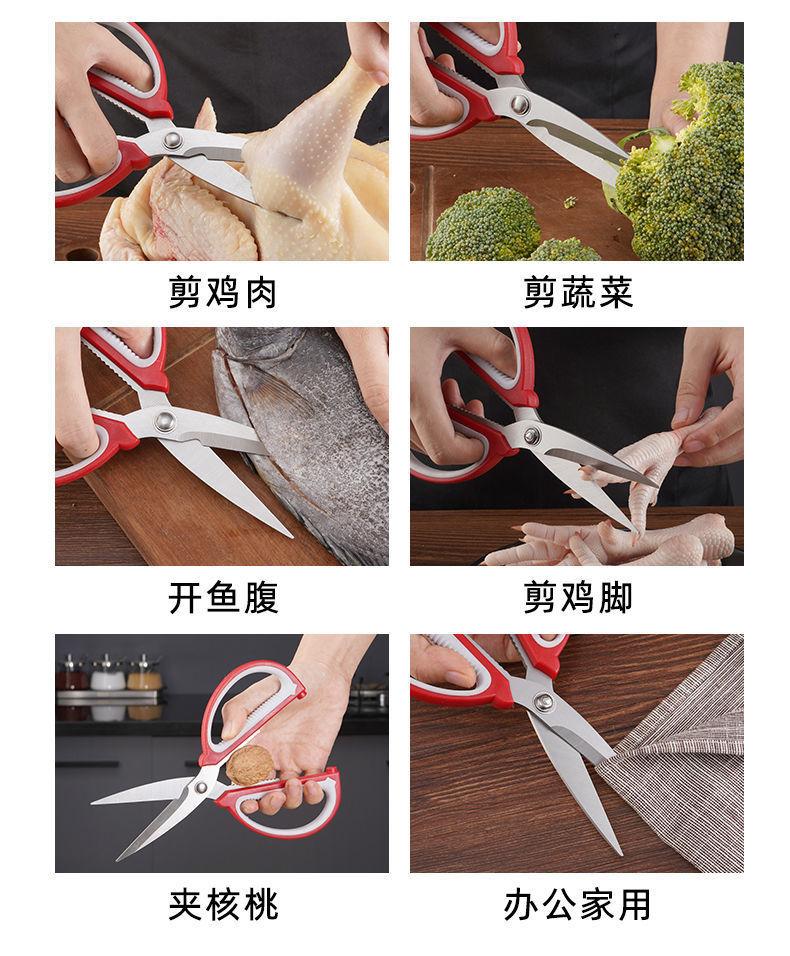 剪鸡肉

剪蔬菜

开鱼腹

剪鸡脚

夹核桃

办公家用