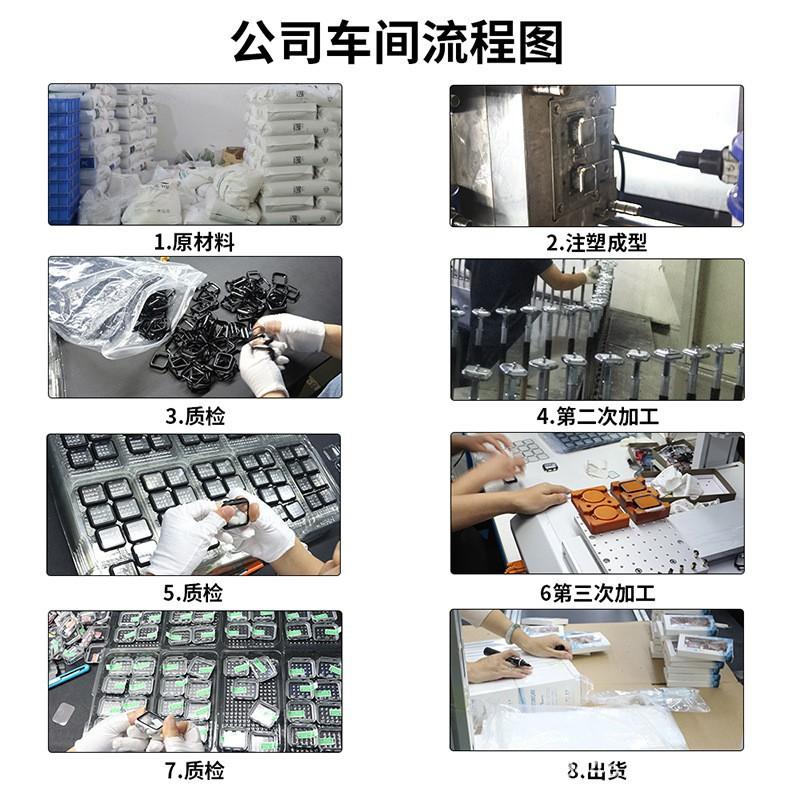 公司车间流程图

1.原材料

2.注塑成型

3.质检

4.第二次加工

5.质检

6第三次加工

7.质检

8.出货