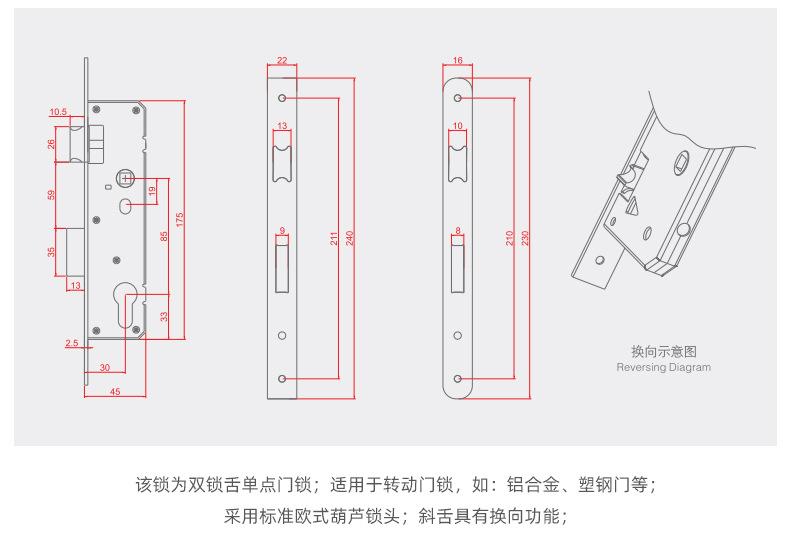 10.5
26
59
35
13
2.5
30
45
19
85
175
33
22
13
9
211
240
16
10
8
210
230

换向示意图
Reversing Diagram

该锁为双锁舌单点门锁；适用于转动门锁，如：铝合金、塑钢门等；
采用标准欧式葫芦锁头；斜舌具有换向功能；