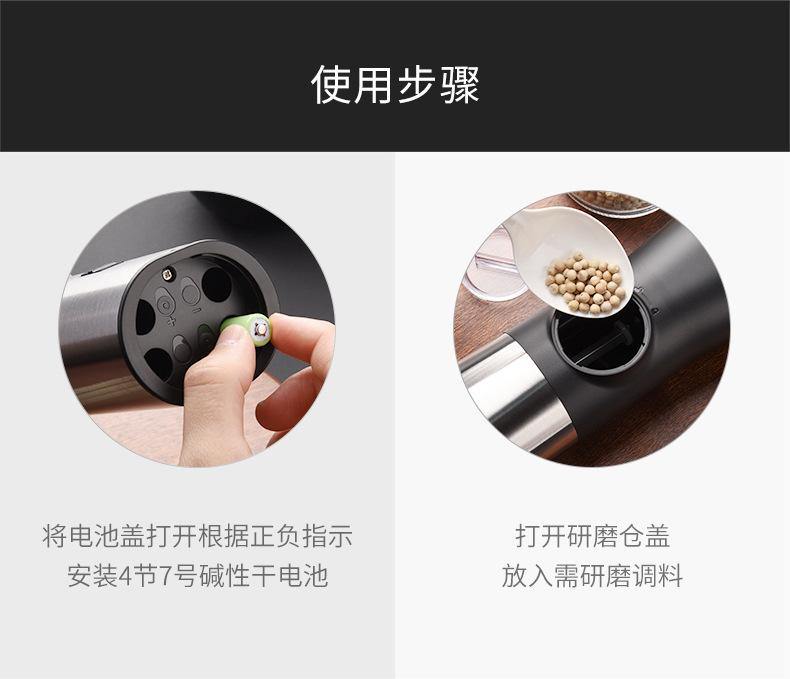 使用步骤

将电池盖打开根据正负指示
安装4节7号碱性干电池

打开研磨仓盖
放入需研磨调料