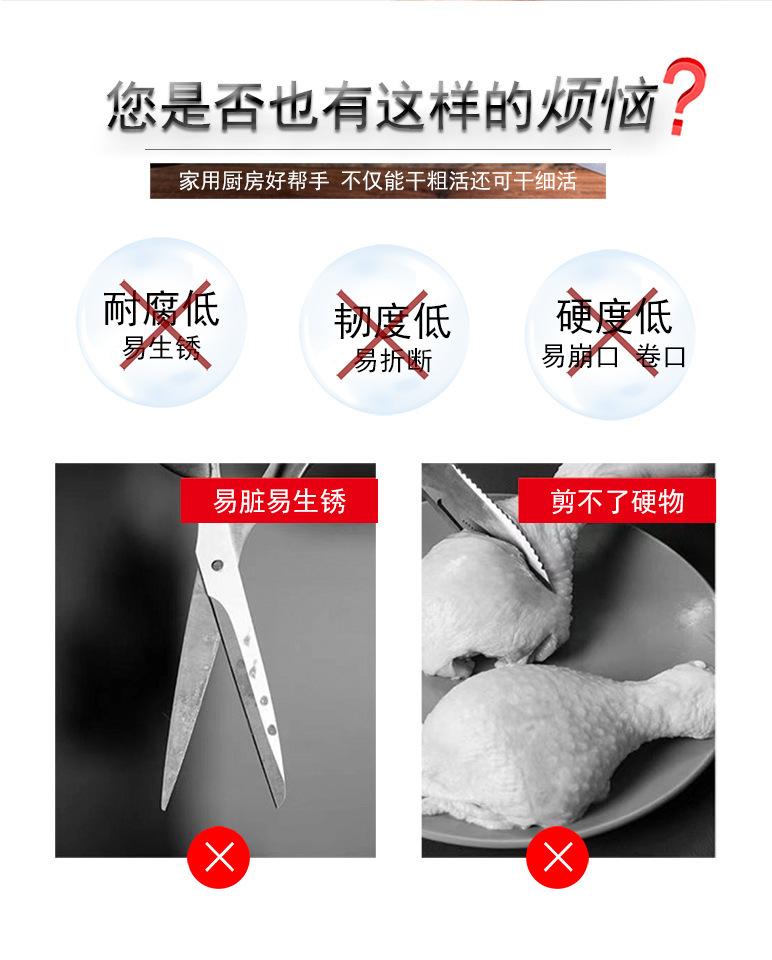 您是否也有这样的烦恼?

家用厨房好帮手 不仅能干粗活还可干细活

耐腐低
易生锈

韧度低
易折断

硬度低
易崩口 卷口

易脏易生锈

剪不了硬物