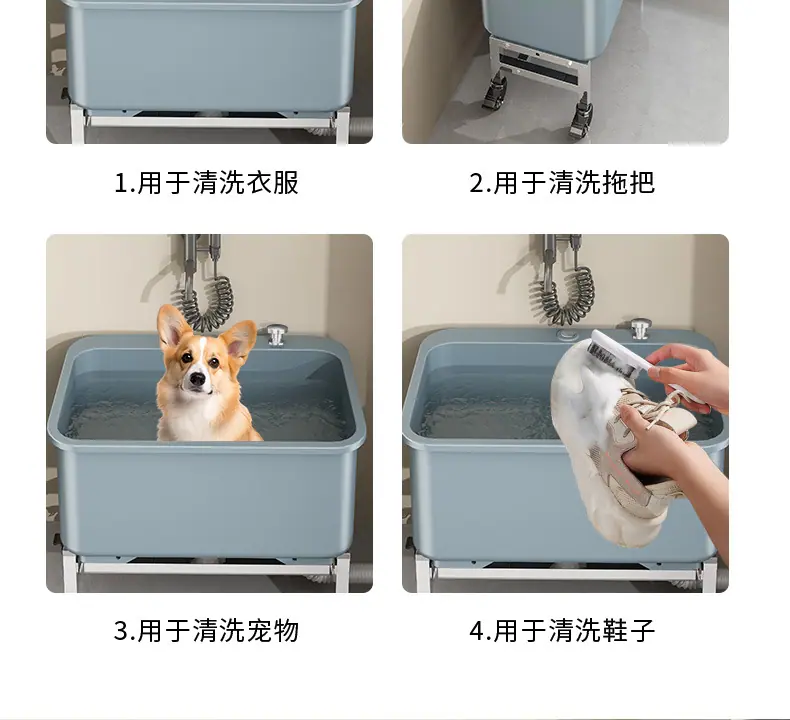 1.用于清洗衣服

2.用于清洗拖把

3.用于清洗宠物

4.用于清洗鞋子