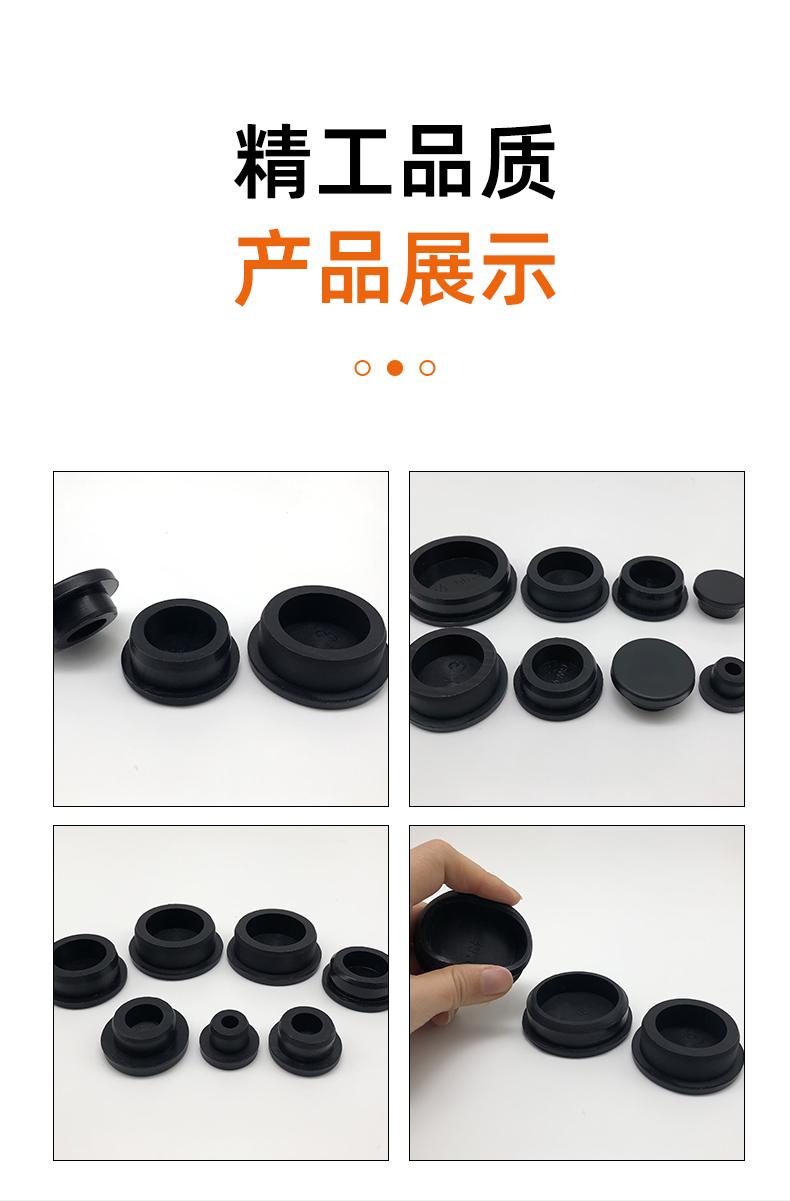 精工品质
产品展示