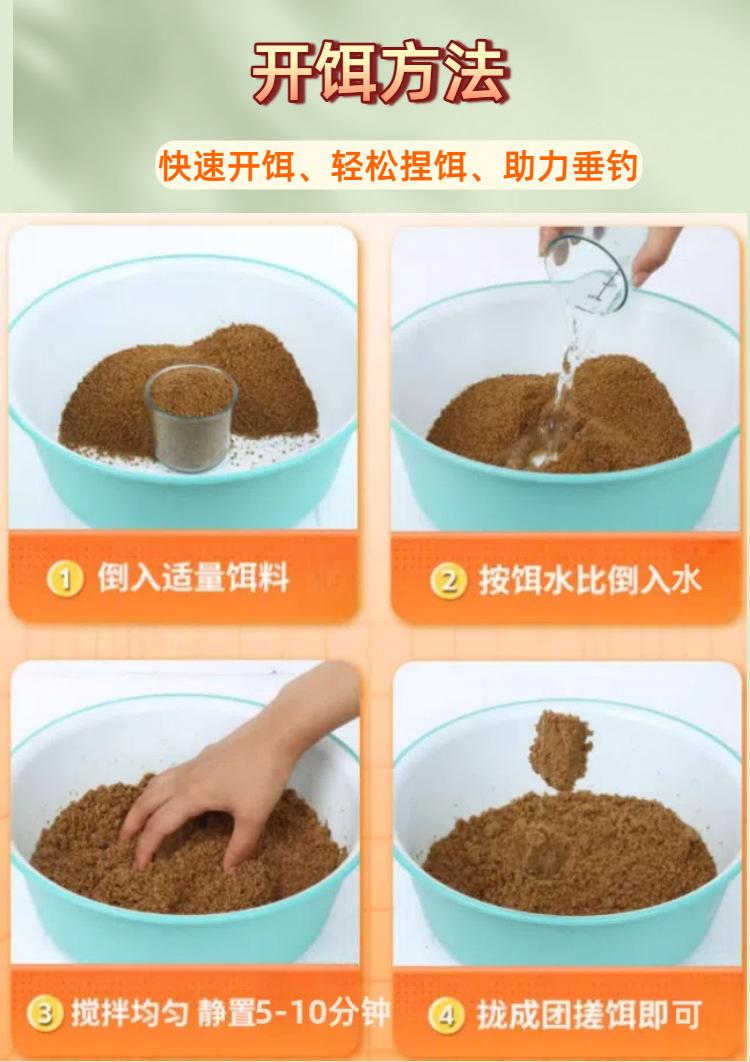 开饵方法

快速开饵、轻松捏饵、助力垂钓

① 倒入适量饵料

② 按饵水比倒入水

③ 搅拌均匀 静置5-10分钟

④ 拢成团搓饵即可