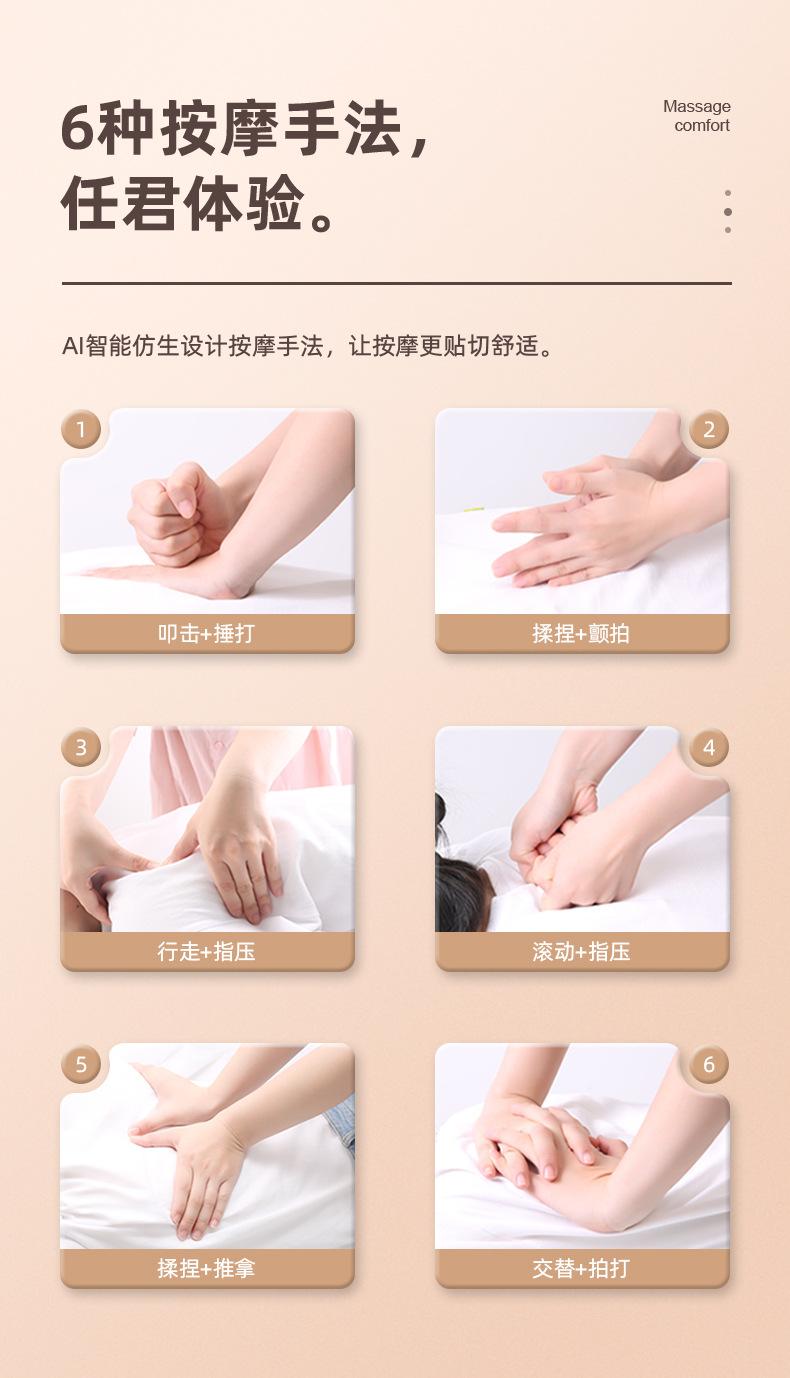 6种按摩手法，
任君体验。

Massage
comfort

AI智能仿生设计按摩手法，让按摩更贴切舒适。

1
叩击+捶打

2
揉捏+颤拍

3
行走+指压

4
滚动+指压

5
揉捏+推拿

6
交替+拍打