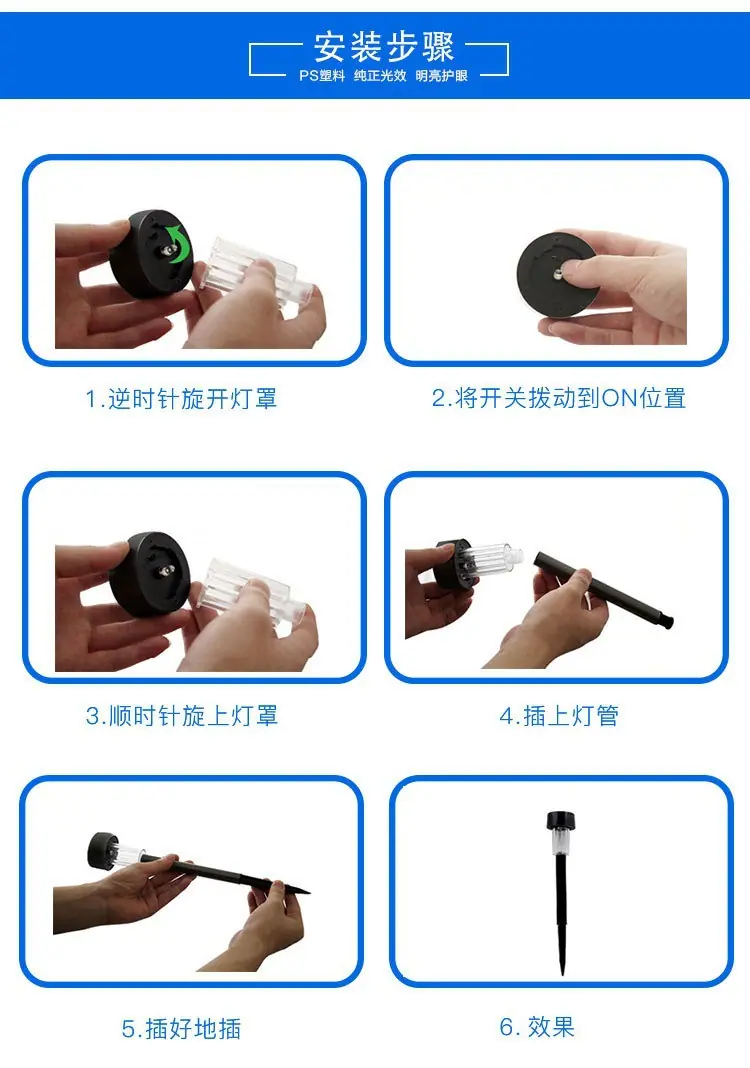 安装步骤

PS塑料 纯正光效 明亮护眼

1.逆时针旋开灯罩

2.将开关拨动到ON位置

3.顺时针旋上灯罩

4.插上灯管

5.插好地插

6. 效果