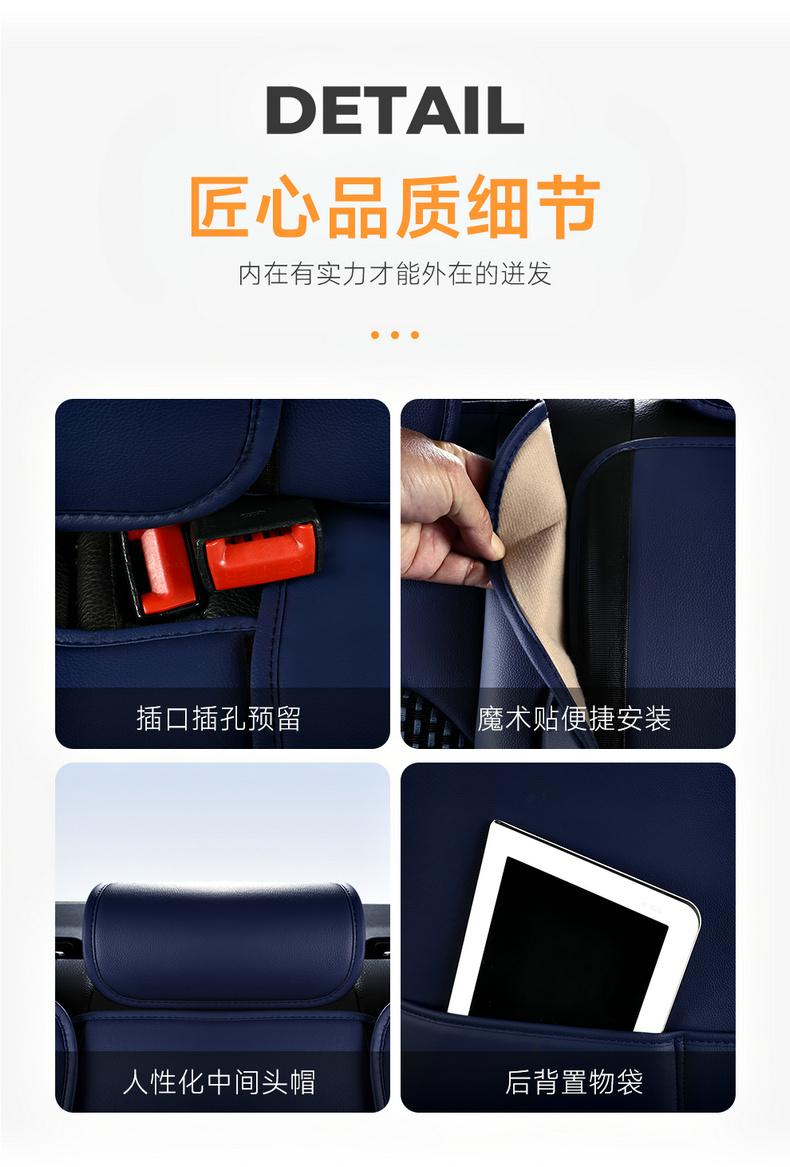 DETAIL
匠心品质细节
内在有实力才能外在的迸发

插口插孔预留

魔术贴便捷安装

人性化中间头帽

后背置物袋