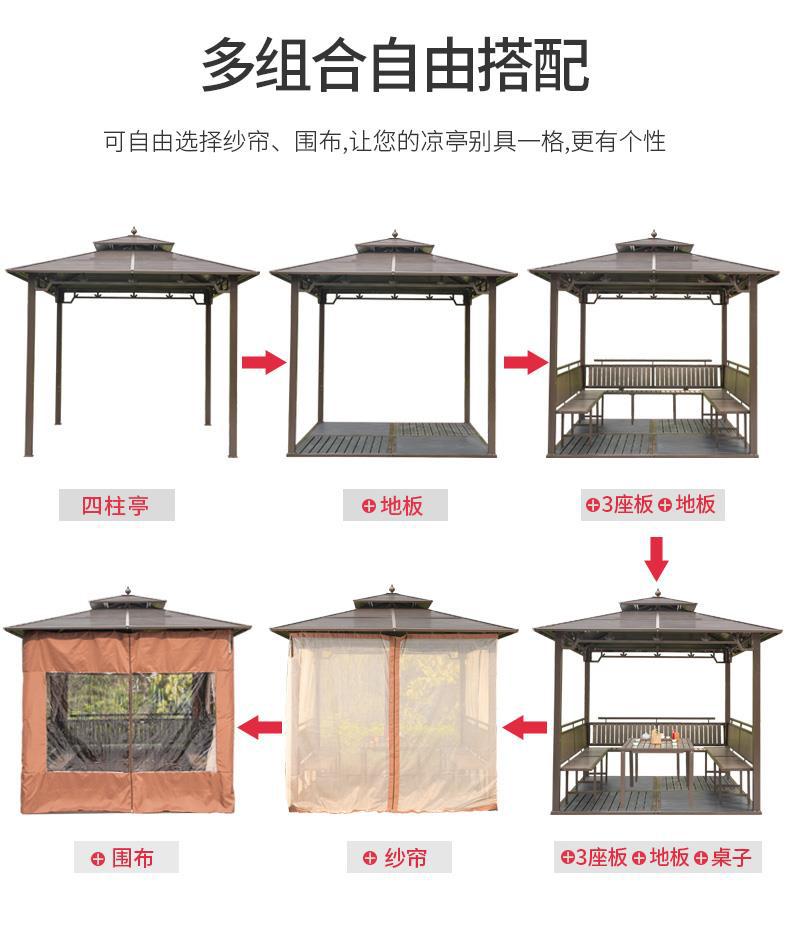 多组合自由搭配

可自由选择纱帘、围布,让您的凉亭别具一格,更有个性

四柱亭

+ 地板

+3座板 + 地板

+ 围布

+ 纱帘

+3座板 + 地板 + 桌子