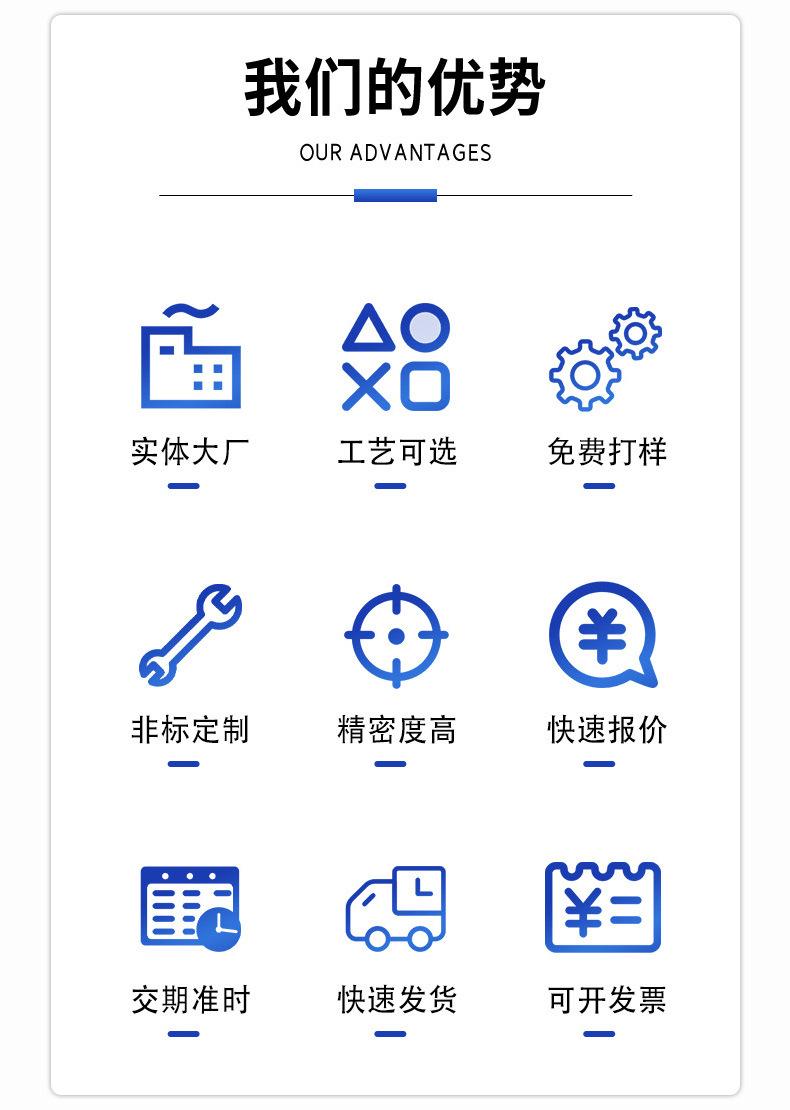 我们的优势

OUR ADVANTAGES

实体大厂

工艺可选

免费打样

非标定制

精密度高

快速报价

交期准时

快速发货

可开发票