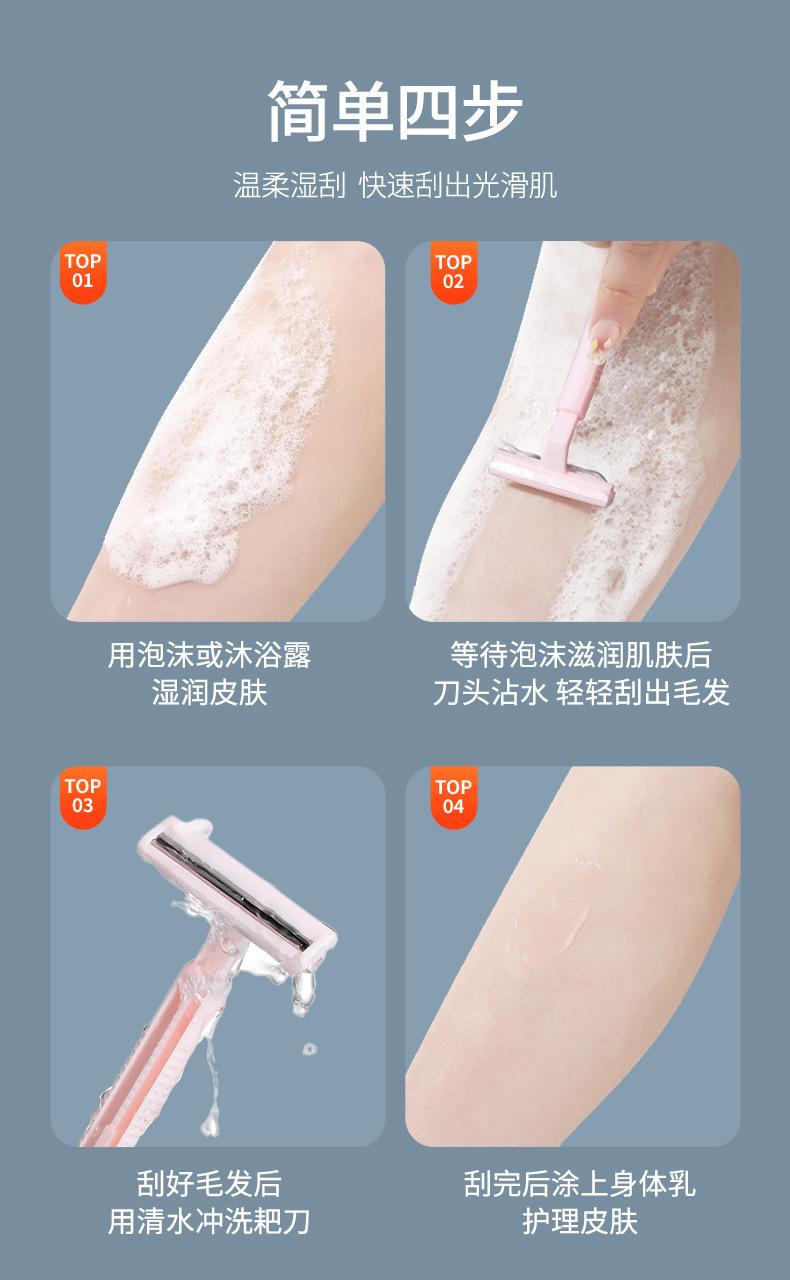 简单四步

温柔湿刮 快速刮出光滑肌

TOP
01

用泡沫或沐浴露
湿润皮肤

TOP
02

等待泡沫滋润肌肤后
刀头沾水 轻轻刮出毛发

TOP
03

刮好毛发后
用清水冲洗耙刀

TOP
04

刮完后涂上身体乳
护理皮肤